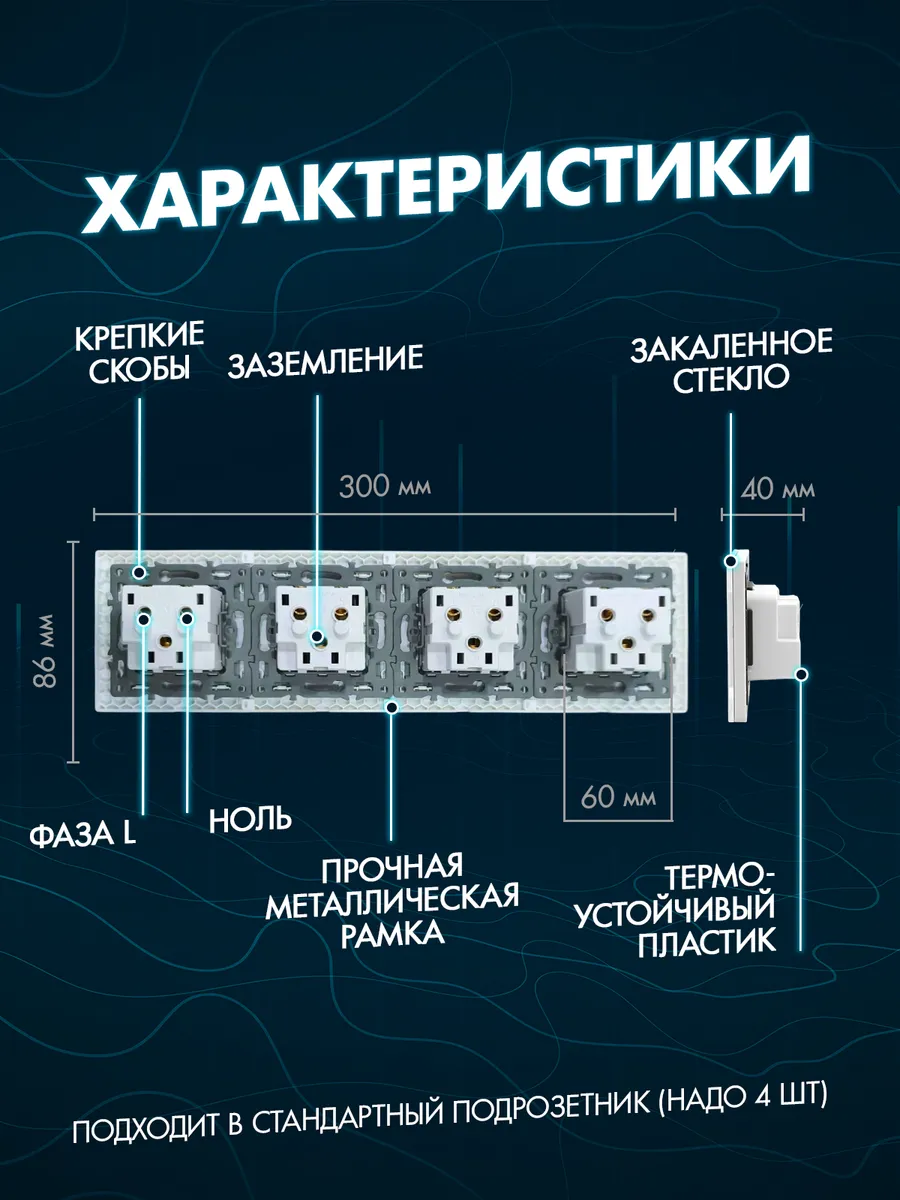 ХАРАКТЕРИСТИКИ

КРЕПКИЕ СКОБЫ

ЗАЗЕМЛЕНИЕ

ЗАКАЛЕННОЕ СТЕКЛО

300 мм

40 мм

86 мм

60 мм

ФАЗА L

НОЛЬ

ПРОЧНАЯ МЕТАЛЛИЧЕСКАЯ РАМКА

ТЕРМО-УСТОЙЧИВЫЙ ПЛАСТИК

ПОДХОДИТ В СТАНДАРТНЫЙ ПОДРОЗЕТНИК (НАДО 4 ШТ)