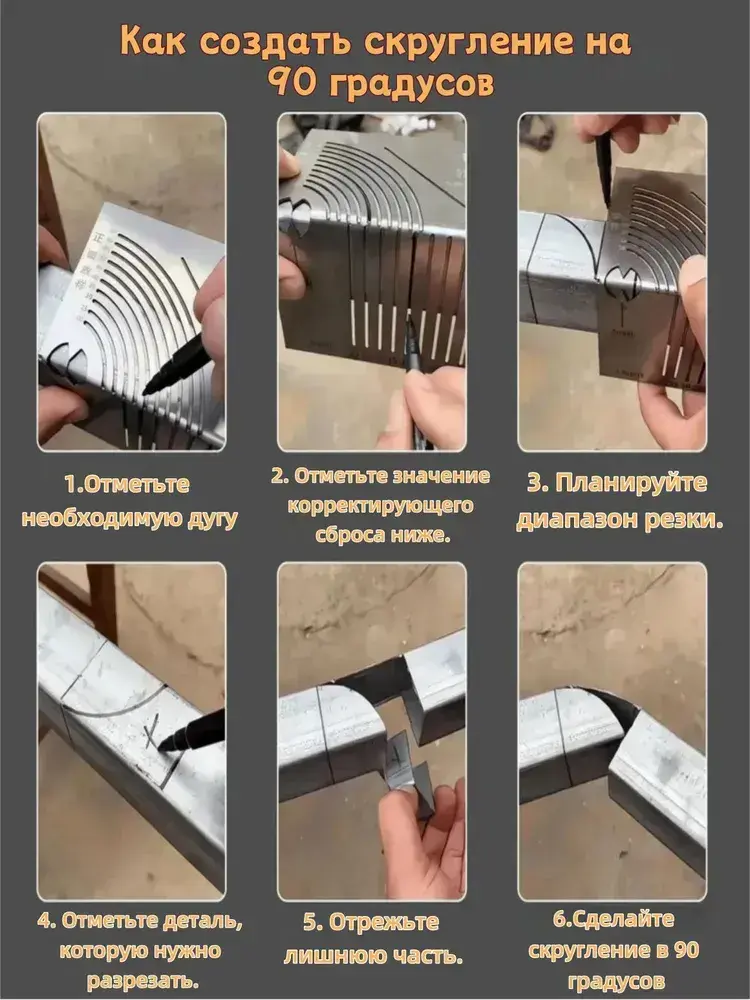 Как создать скругление на 90 градусов

1.Отметьте необходимую дугу

2. Отметьте значение корректирующего сброса ниже.

3. Планируйте диапазон резки.

4. Отметьте деталь, которую нужно разрезать.

5. Отрежьте лишнюю часть.

6.Сделайте скругление в 90 градусов