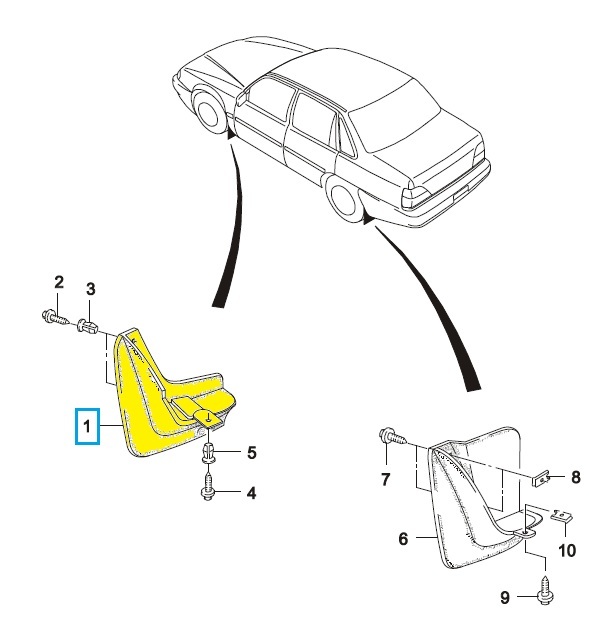 2
3
1
5
4
7
8
6
10
9