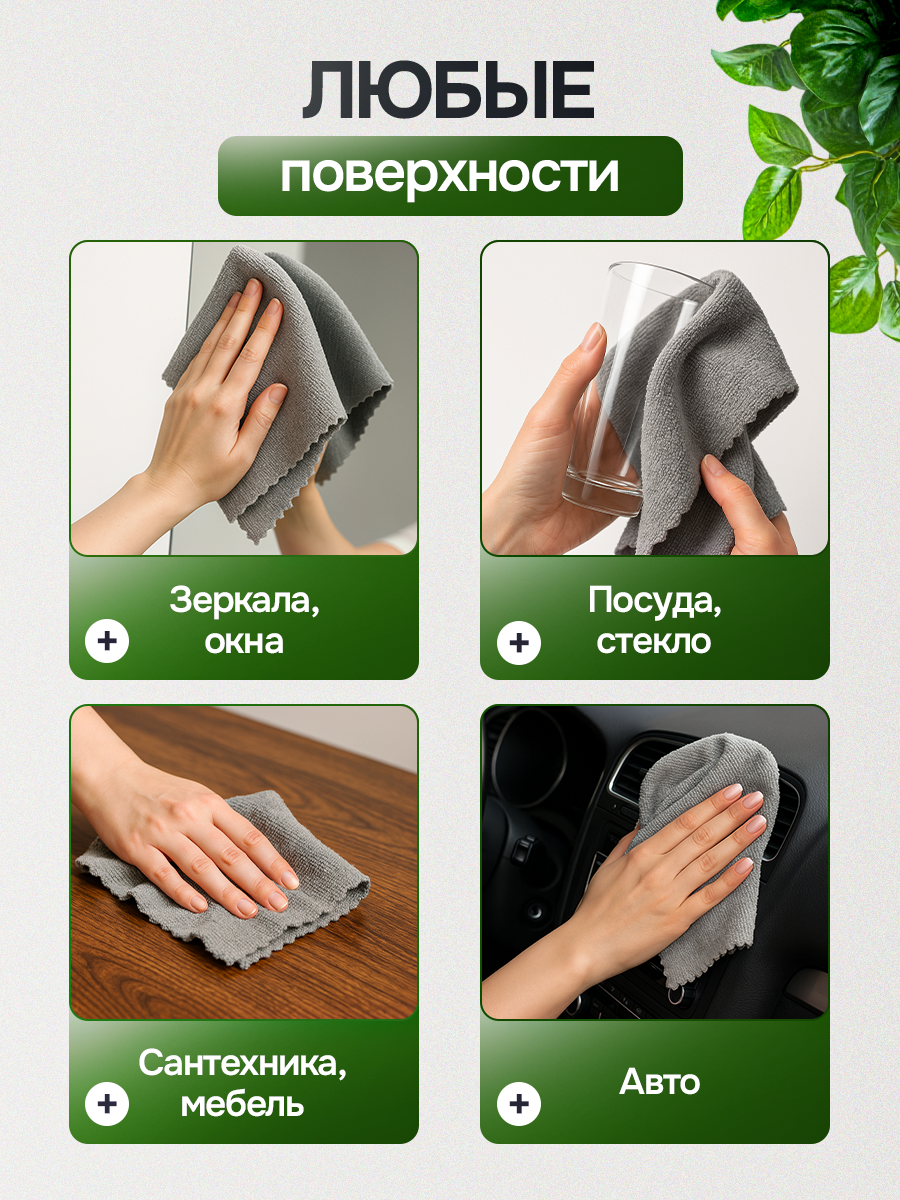 ЛЮБЫЕ
поверхности

+ Зеркала, окна

+ Посуда, стекло

+ Сантехника, мебель

+ Авто