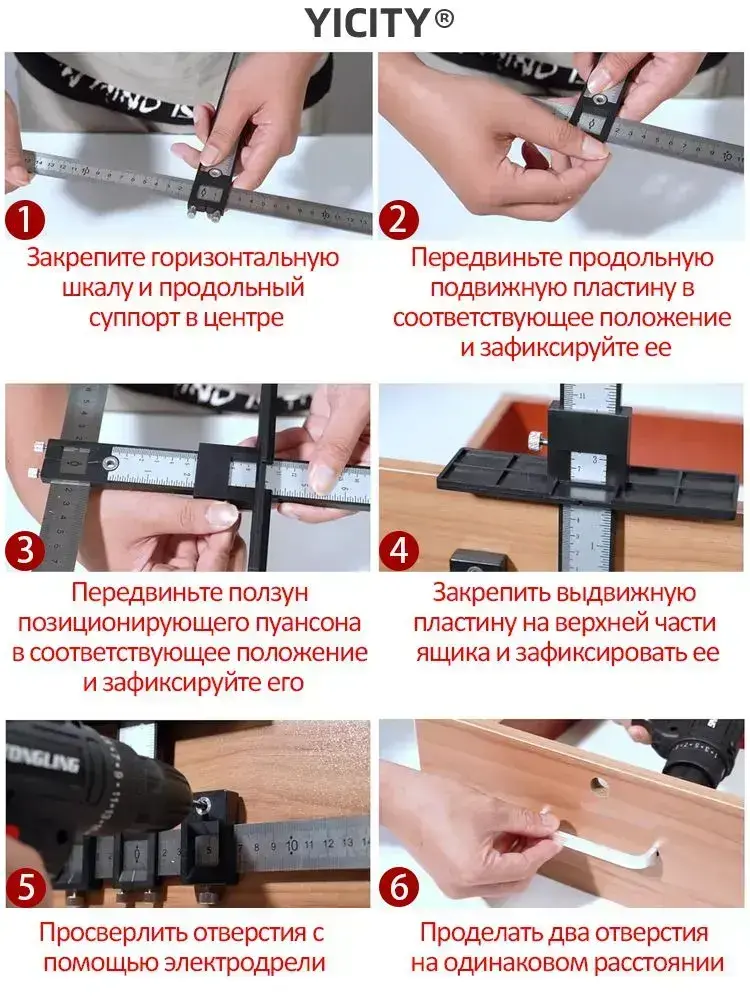 YICITY®

1
Закрепите горизонтальную шкалу и продольный суппорт в центре

2
Передвиньте продольную подвижную пластину в соответствующее положение и зафиксируйте ее

3
Передвиньте ползун позиционирующего пуансона в соответствующее положение и зафиксируйте его

4
Закрепить выдвижную пластину на верхней части ящика и зафиксировать ее

5
Просверлить отверстия с помощью электродрели

6
Проделать два отверстия на одинаковом расстоянии