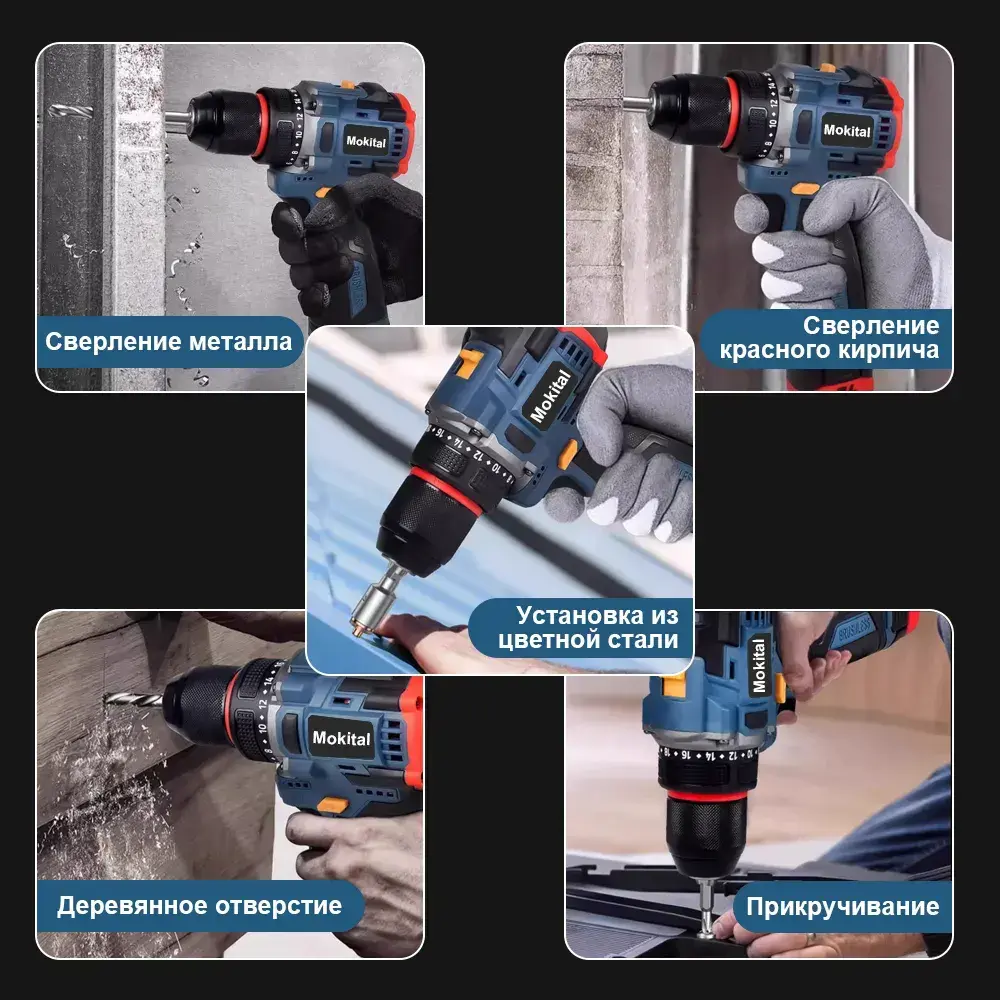 Mokital

Сверление металла

Mokital

Сверление красного кирпича

Mokital

Установка из цветной стали

Mokital

Деревянное отверстие

Mokital

Прикручивание