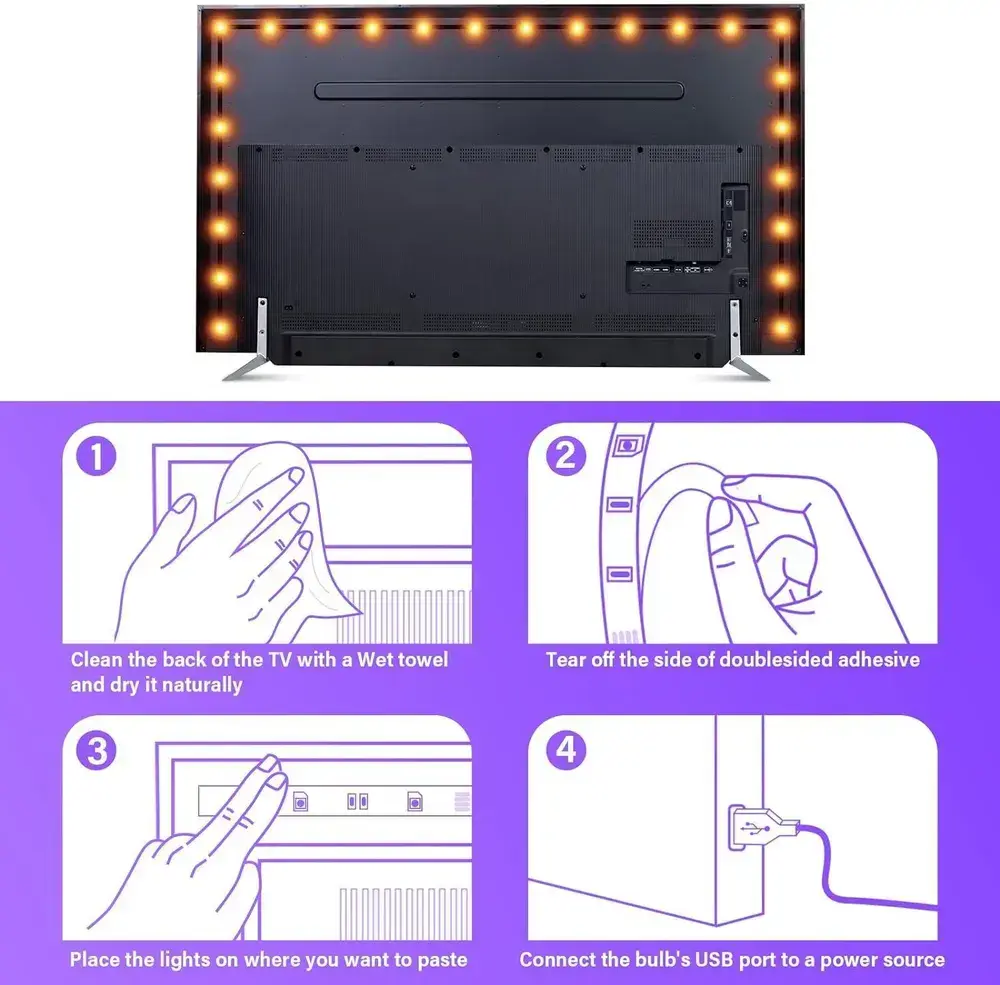 1

Clean the back of the TV with a Wet towel and dry it naturally

2

Tear off the side of doublesided adhesive

3

Place the lights on where you want to paste

4

Connect the bulb's USB port to a power source