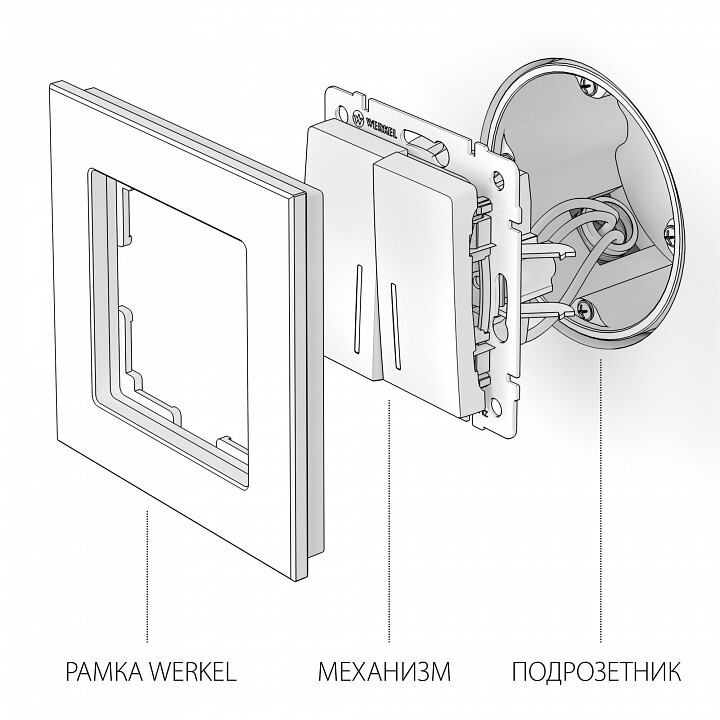 WERKEL

РАМКА WERKEL

МЕХАНИЗМ

ПОДРОЗЕТНИК