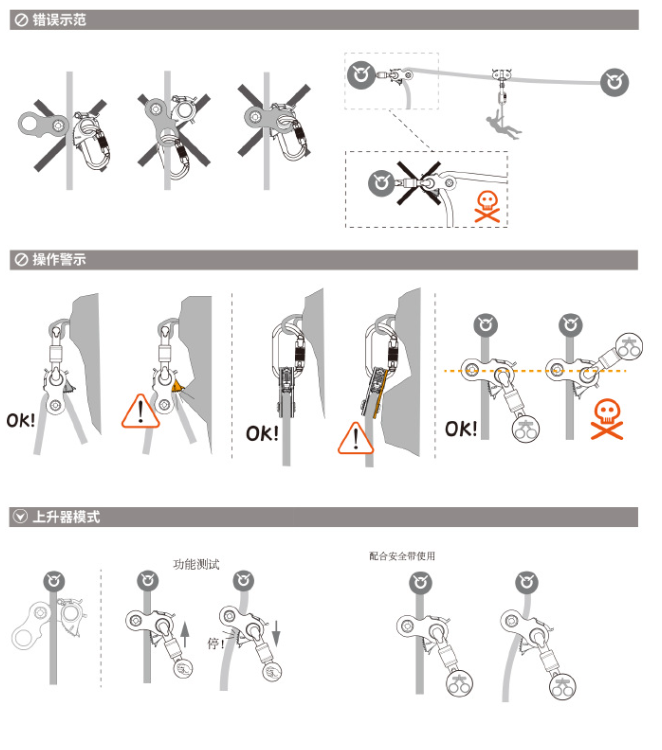 错误示范

操作警示

OK!

OK!

OK!

上升器模式

功能测试

停!

配合安全带使用