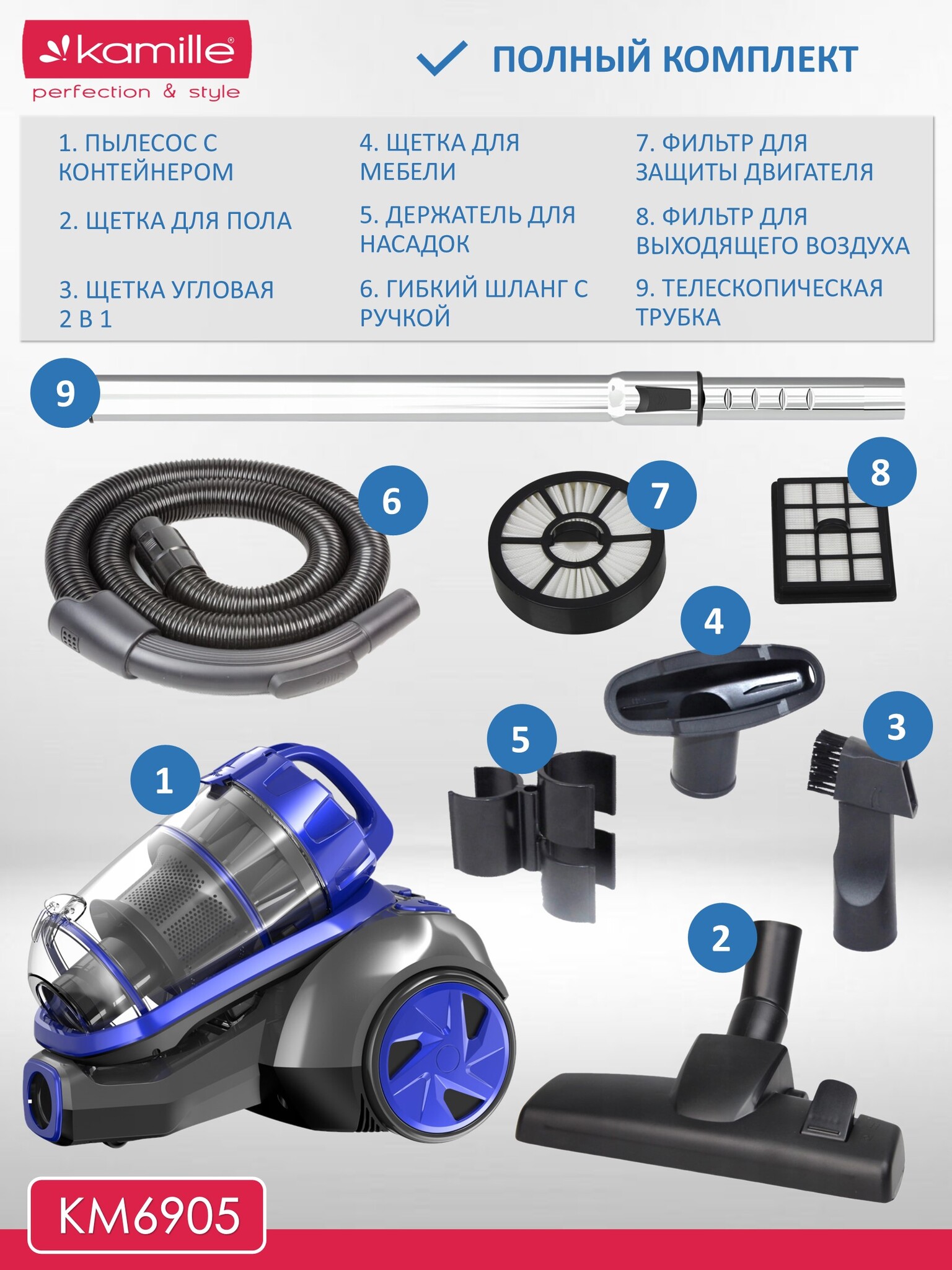 kamille®
perfection & style

ПОЛНЫЙ КОМПЛЕКТ

1. ПЫЛЕСОС С КОНТЕЙНЕРОМ

2. ЩЕТКА ДЛЯ ПОЛА

3. ЩЕТКА УГЛОВАЯ 2 В 1

4. ЩЕТКА ДЛЯ МЕБЕЛИ

5. ДЕРЖАТЕЛЬ ДЛЯ НАСАДОК

6. ГИБКИЙ ШЛАНГ С РУЧКОЙ

7. ФИЛЬТР ДЛЯ ЗАЩИТЫ ДВИГАТЕЛЯ

8. ФИЛЬТР ДЛЯ ВЫХОДЯЩЕГО ВОЗДУХА

9. ТЕЛЕСКОПИЧЕСКАЯ ТРУБКА

9

6

7

8

4

5

3

1

2

KM6905