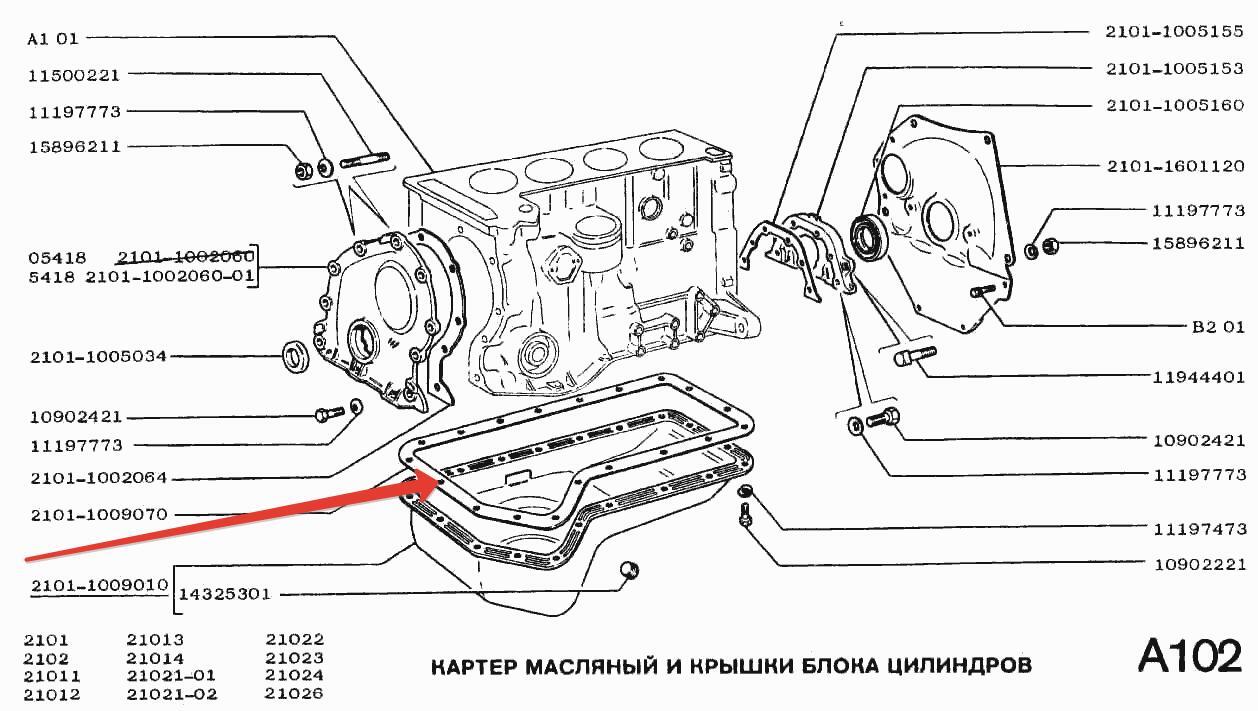 A1 01
11500221
11197773
15896211
05418 2101-1002060
5418 2101-1002060-01
2101-1005034
10902421
11197773
2101-1002064
2101-1009070
2101-1009010
14325301

2101-1005155
2101-1005153
2101-1005160
2101-1601120
11197773
15896211
B2 01
11944401
10902421
11197773
11197473
10902221

2101
2102
21011
21012
21013
21014
21021-01
21021-02
21022
21023
21024
21026

КАРТЕР МАСЛЯНЫЙ И КРЫШКИ БЛОКА ЦИЛИНДРОВ

A102