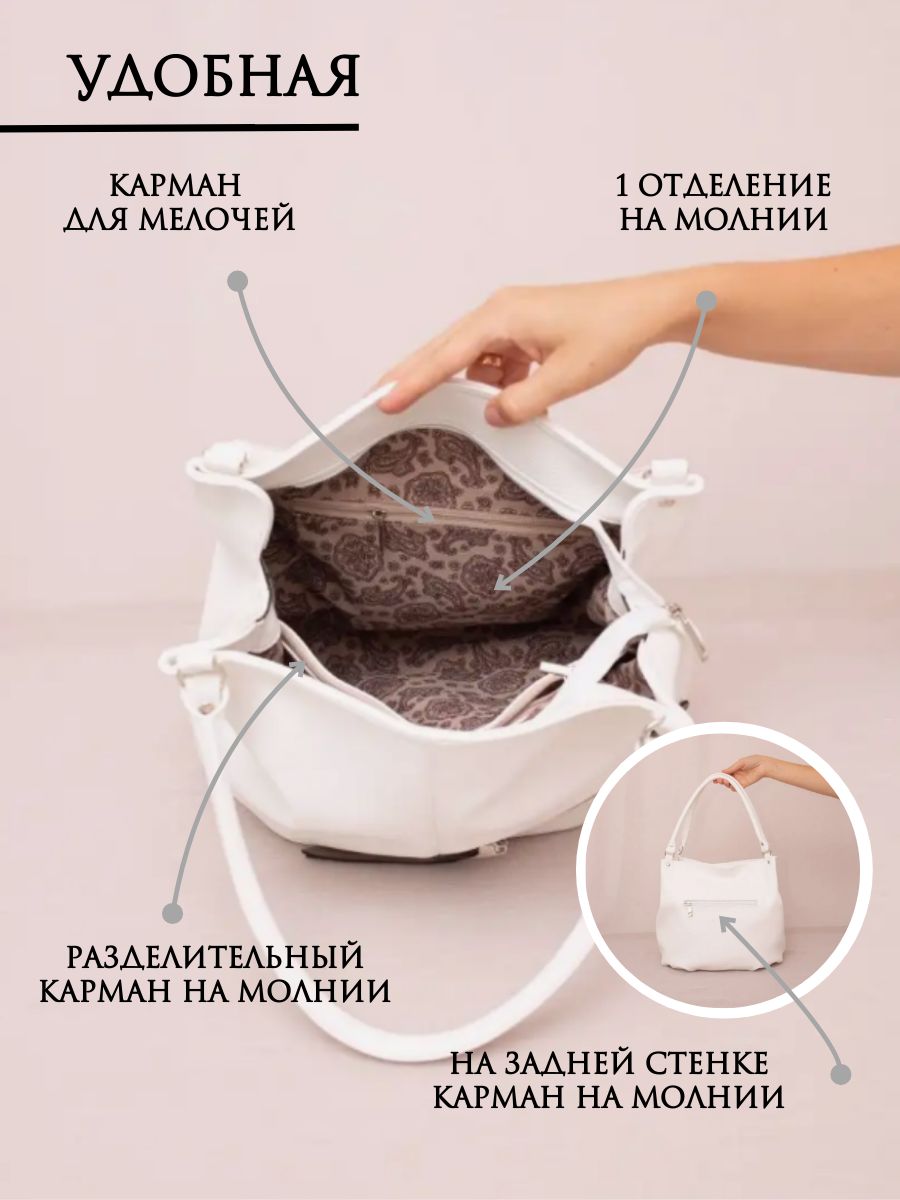 УДОБНАЯ

КАРМАН
ДЛЯ МЕЛОЧЕЙ

1 ОТДЕЛЕНИЕ
НА МОЛНИИ

РАЗДЕЛИТЕЛЬНЫЙ
КАРМАН НА МОЛНИИ

НА ЗАДНЕЙ СТЕНКЕ
КАРМАН НА МОЛНИИ