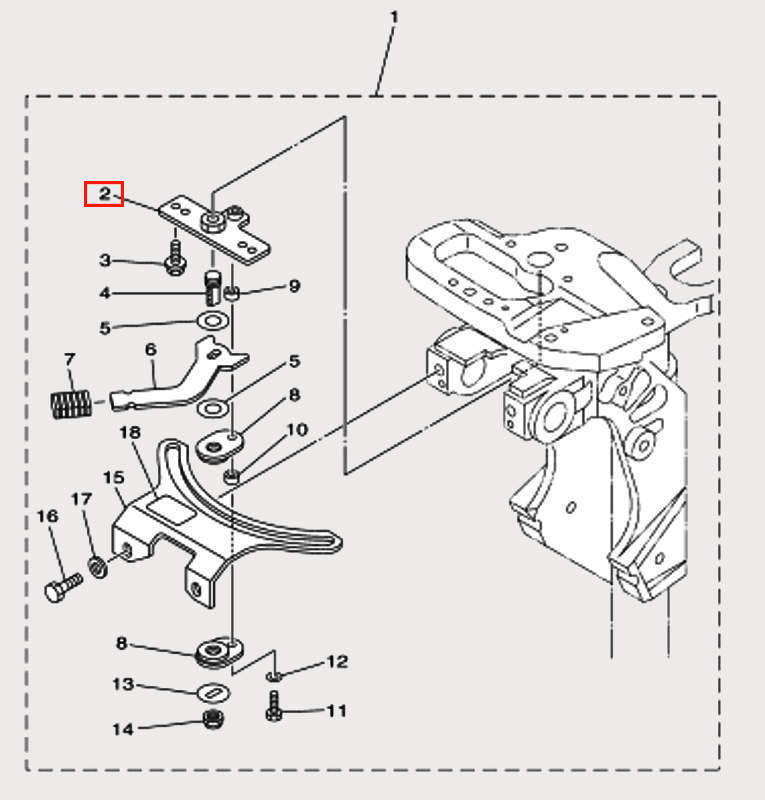 1
2
3
4
9
5
6
7
5
8
10
18
15
17
16
8
12
13
11
14