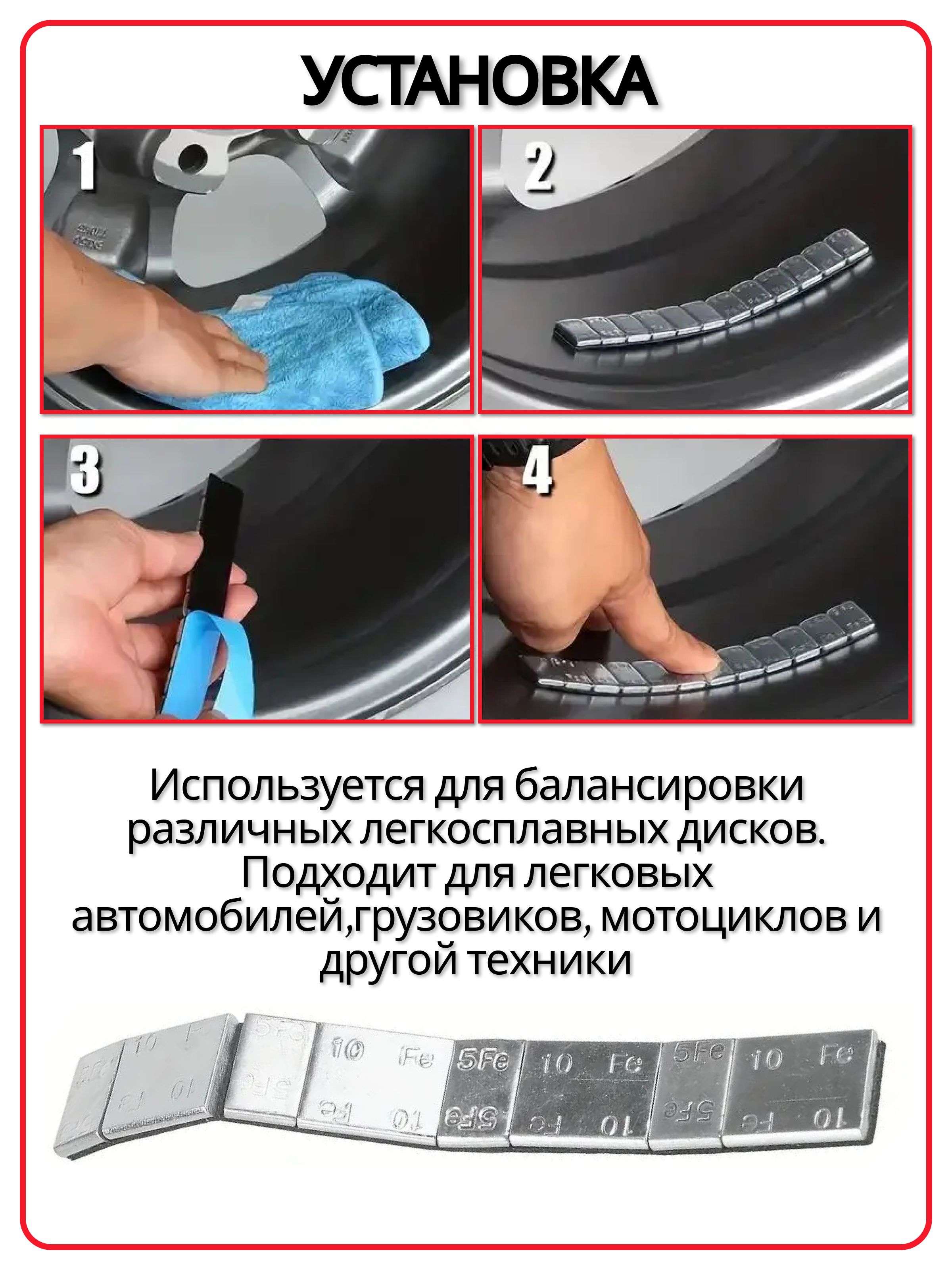 УСТАНОВКА

1

2

3

4

Используется для балансировки различных легкосплавных дисков. Подходит для легковых автомобилей,грузовиков, мотоциклов и другой техники

5Fe 10 Fe 5Fe 10 Fe 5Fe 10 Fe 5Fe 10 Fe