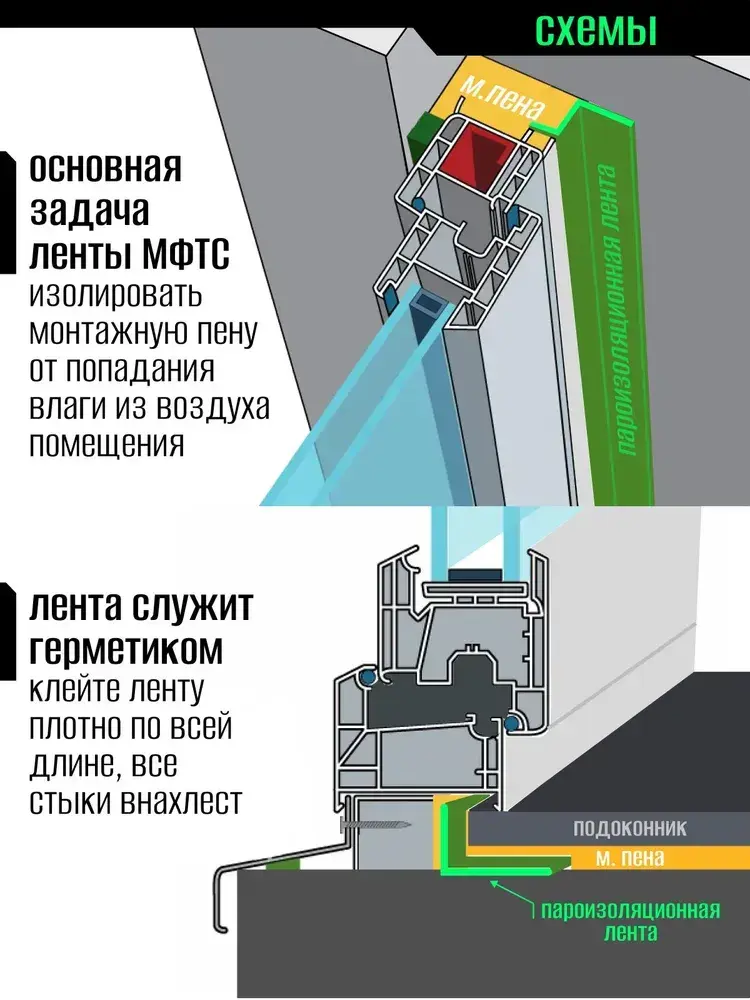 схемы

м.пена

пароизоляционная лента

основная задача ленты МФТС
изолировать монтажную пену от попадания влаги из воздуха помещения

лента служит герметиком
клейте ленту плотно по всей длине, все стыки внахлест

подоконник

м. пена

пароизоляционная лента