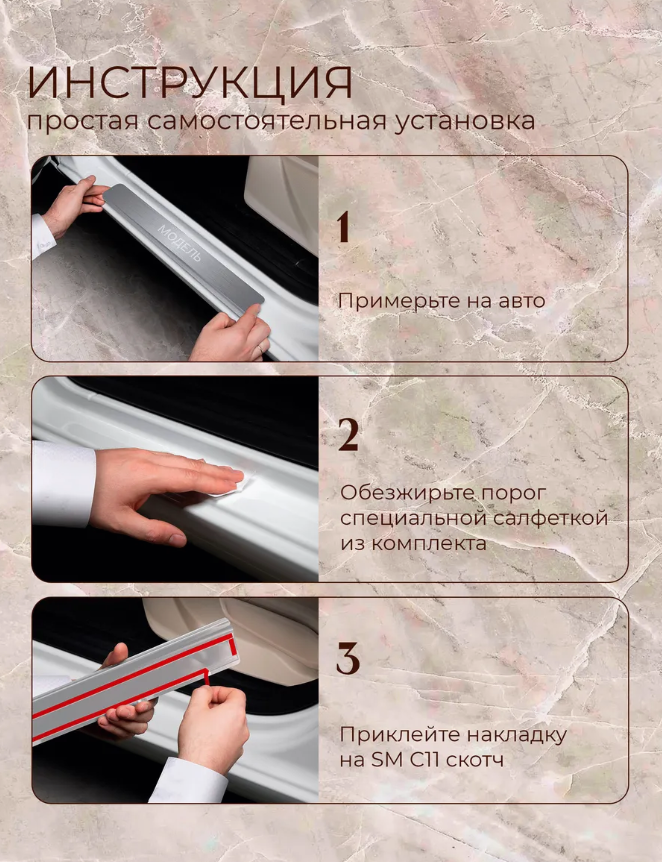 ИНСТРУКЦИЯ
простая самостоятельная установка

МОДЕЛЬ

1

Примерьте на авто

2

Обезжирьте порог специальной салфеткой из комплекта

3

Приклейте накладку на SM C11 скотч