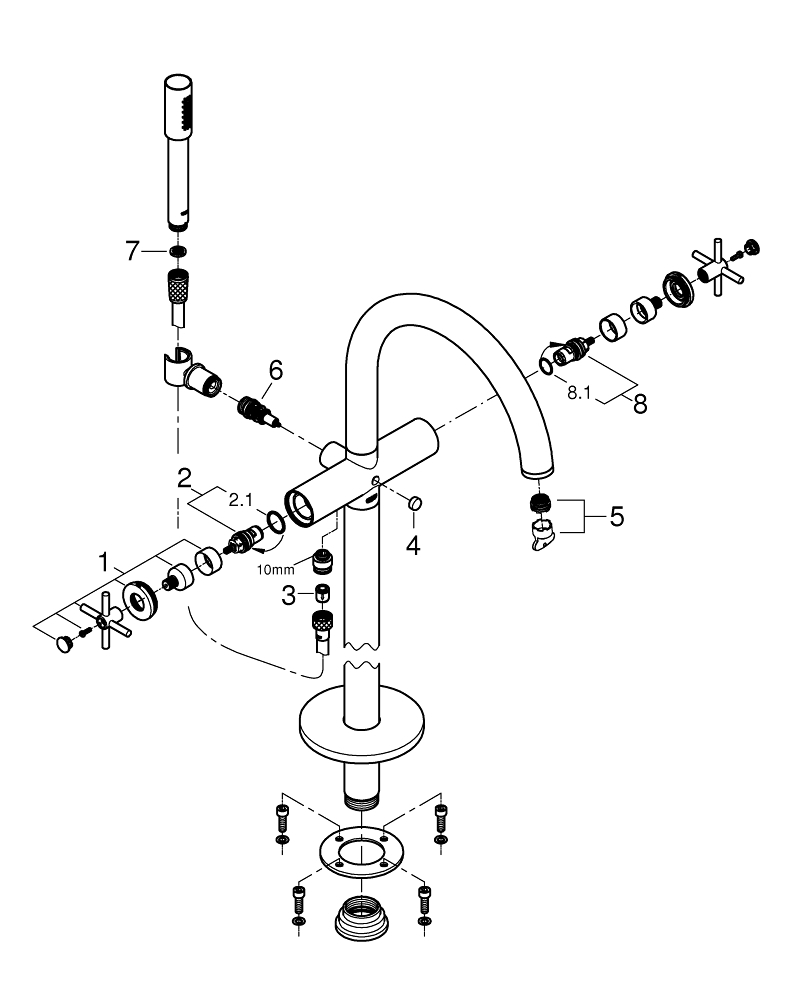 7
6
8.1
8
2
2.1
4
5
1
10mm
3