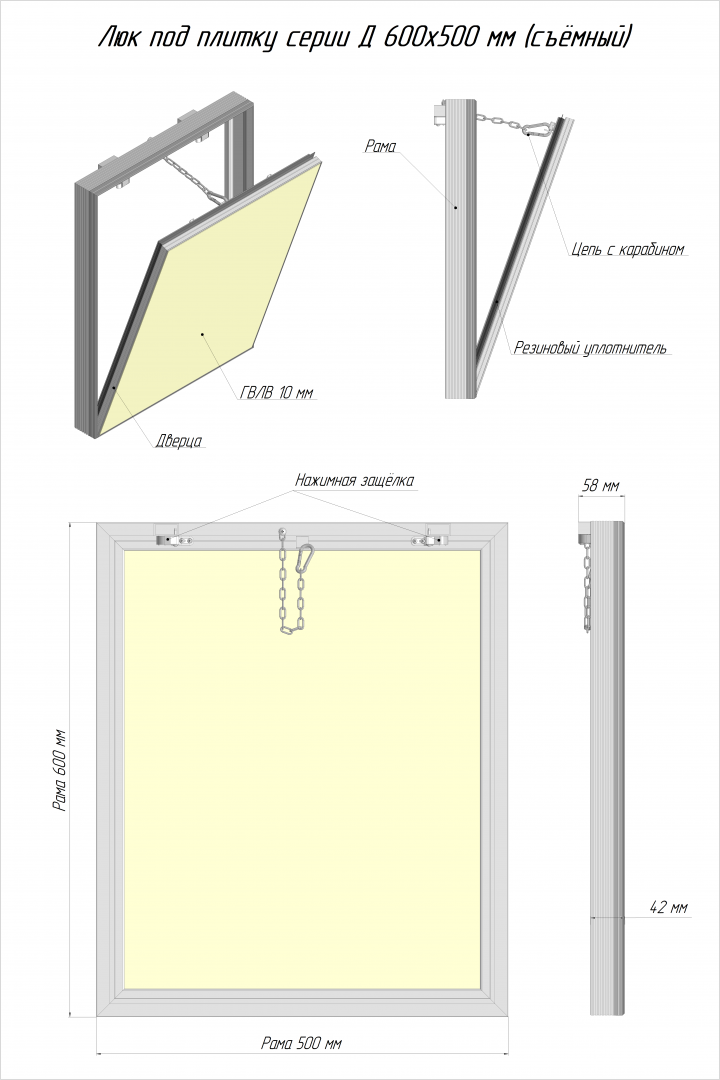 Люк под плитку серии Д 600х500 мм (съёмный)

Рама

Цепь с карабином

Резиновый уплотнитель

ГВЛВ 10 мм

Дверца

Нажимная защёлка

58 мм

Рама 600 мм

42 мм

Рама 500 мм