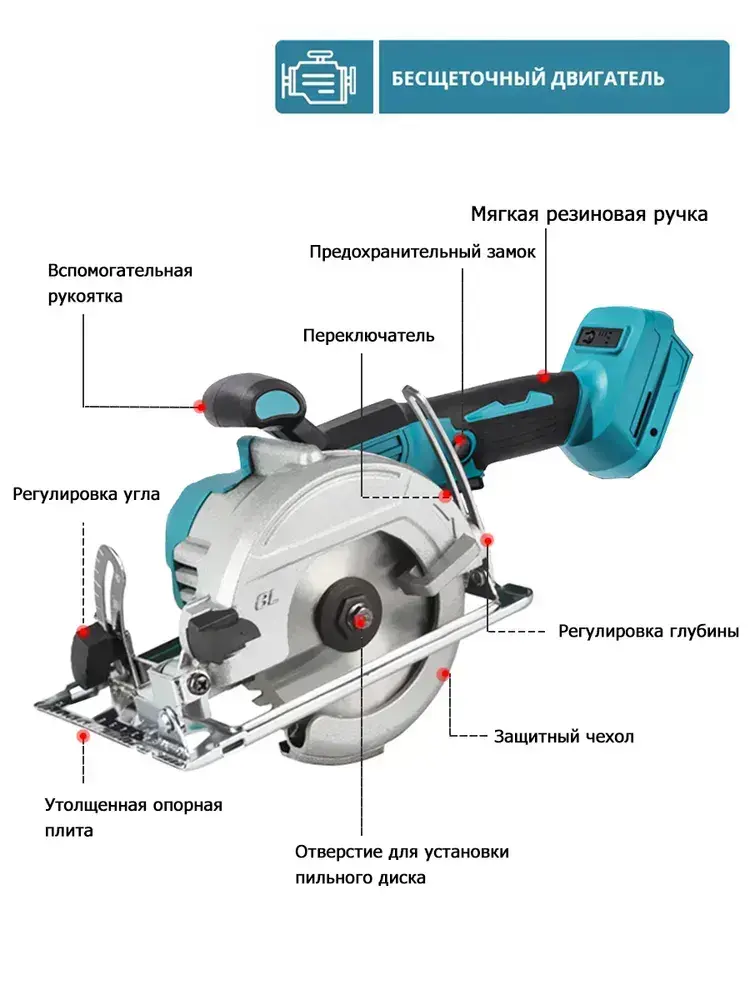 БЕСЩЕТОЧНЫЙ ДВИГАТЕЛЬ

Мягкая резиновая ручка

Предохранительный замок

Вспомогательная рукоятка

Переключатель

Регулировка угла

BL

Регулировка глубины

Защитный чехол

Утолщенная опорная плита

Отверстие для установки пильного диска