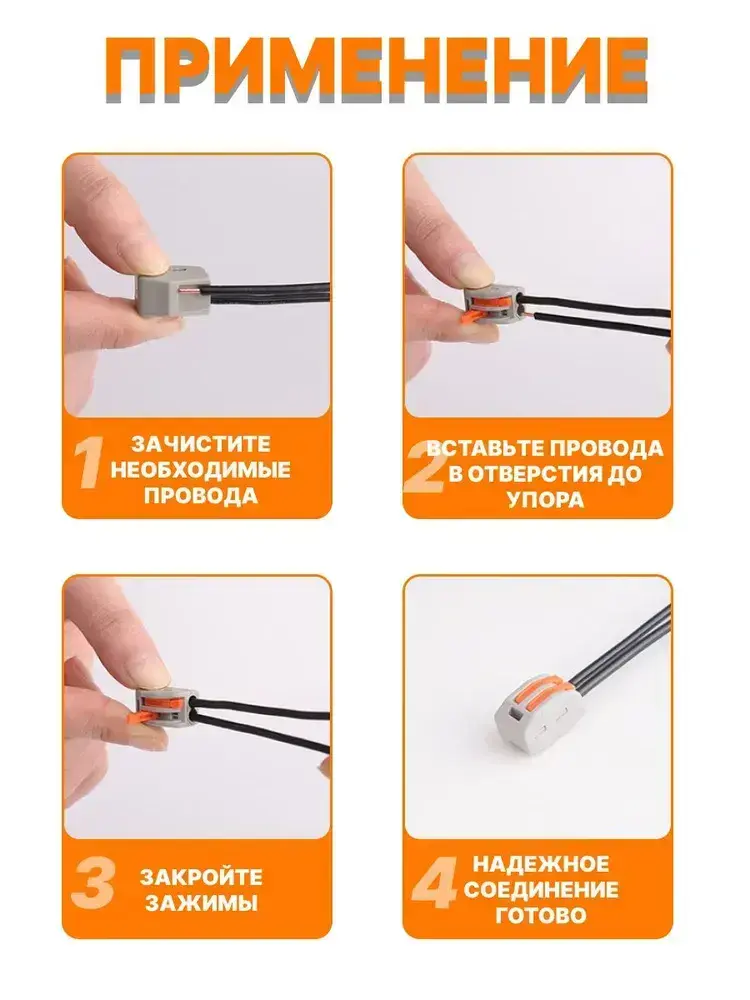 ПРИМЕНЕНИЕ

1 ЗАЧИСТИТЕ НЕОБХОДИМЫЕ ПРОВОДА

2 ВСТАВЬТЕ ПРОВОДА В ОТВЕРСТИЯ ДО УПОРА

3 ЗАКРОЙТЕ ЗАЖИМЫ

4 НАДЕЖНОЕ СОЕДИНЕНИЕ ГОТОВО