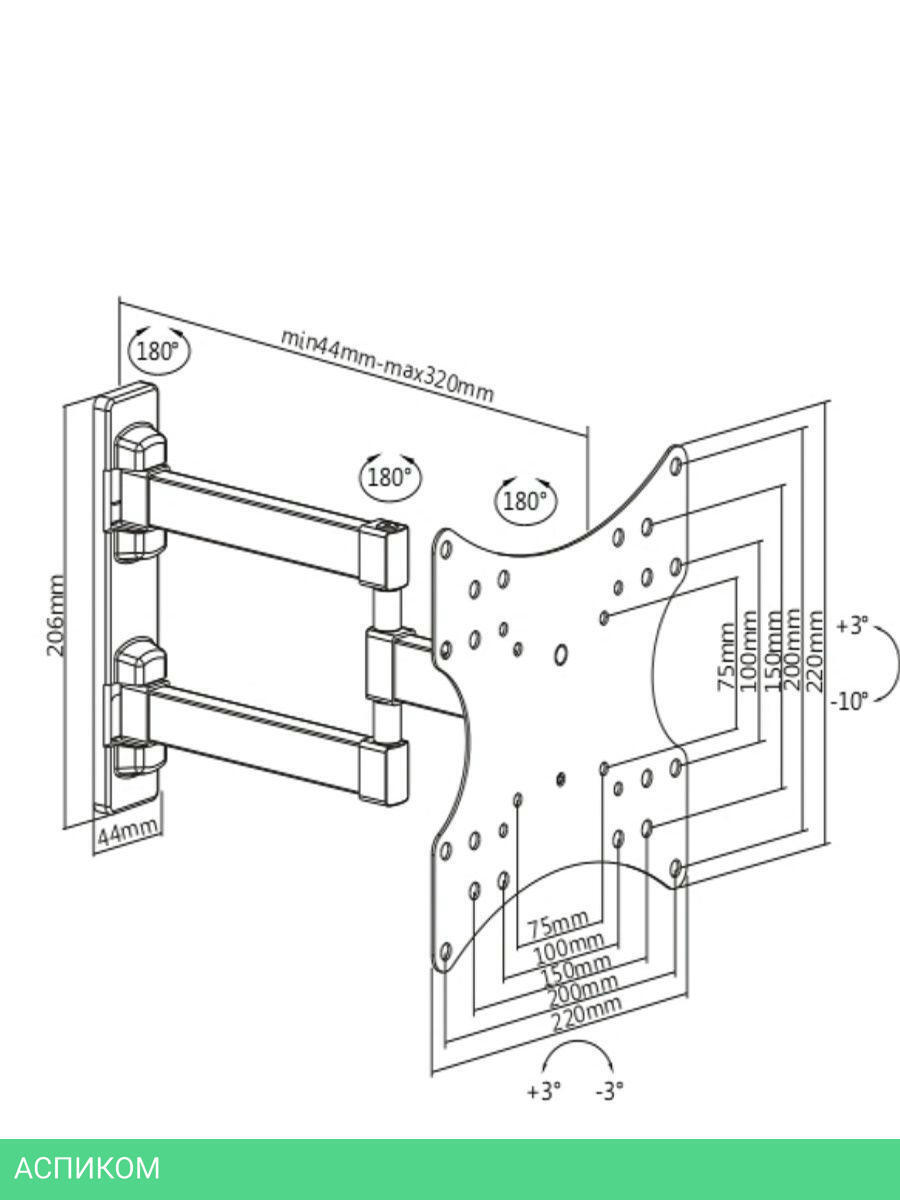 180°
min44mm-max320mm
180°
180°
206mm
44mm
75mm
100mm
150mm
200mm
220mm
+3°
-10°
75mm
100mm
150mm
200mm
220mm
+3°
-3°
АСПИКОМ