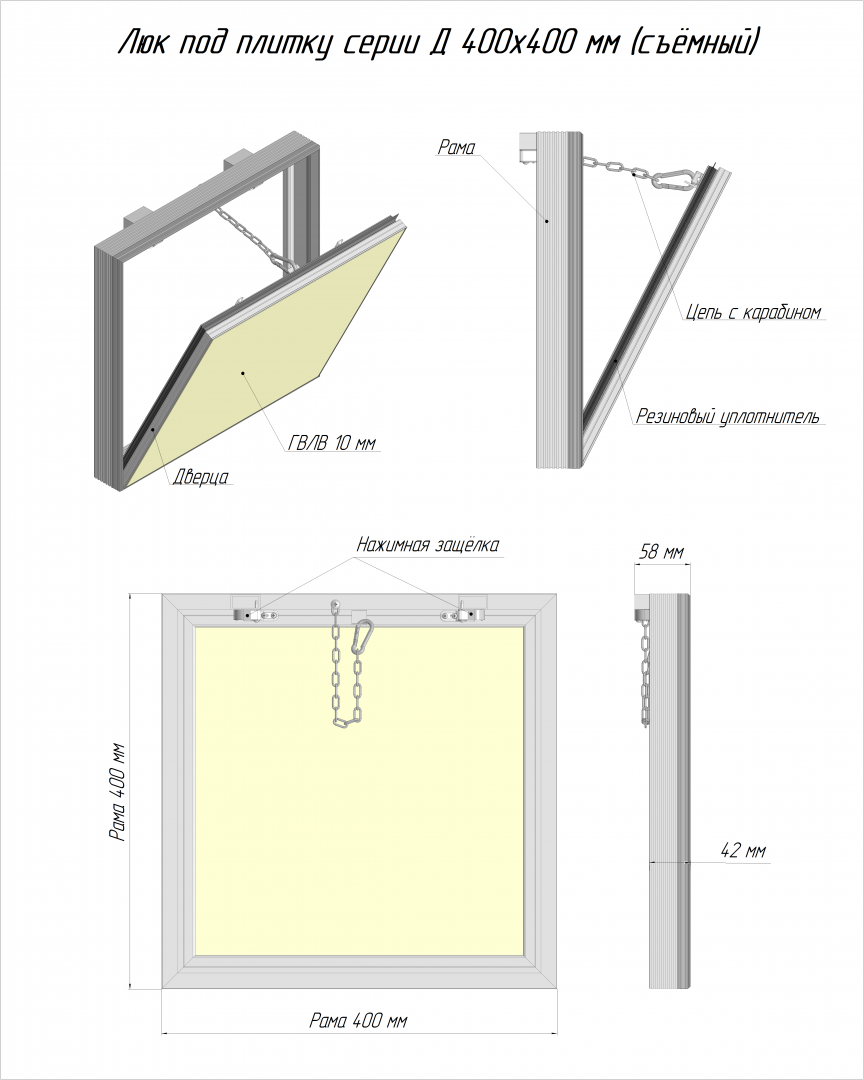 Люк под плитку серии Д 400х400 мм (съёмный)

Рама

Цепь с карабином

Резиновый уплотнитель

ГВЛВ 10 мм

Дверца

Нажимная защёлка

58 мм

Рама 400 мм

42 мм

Рама 400 мм