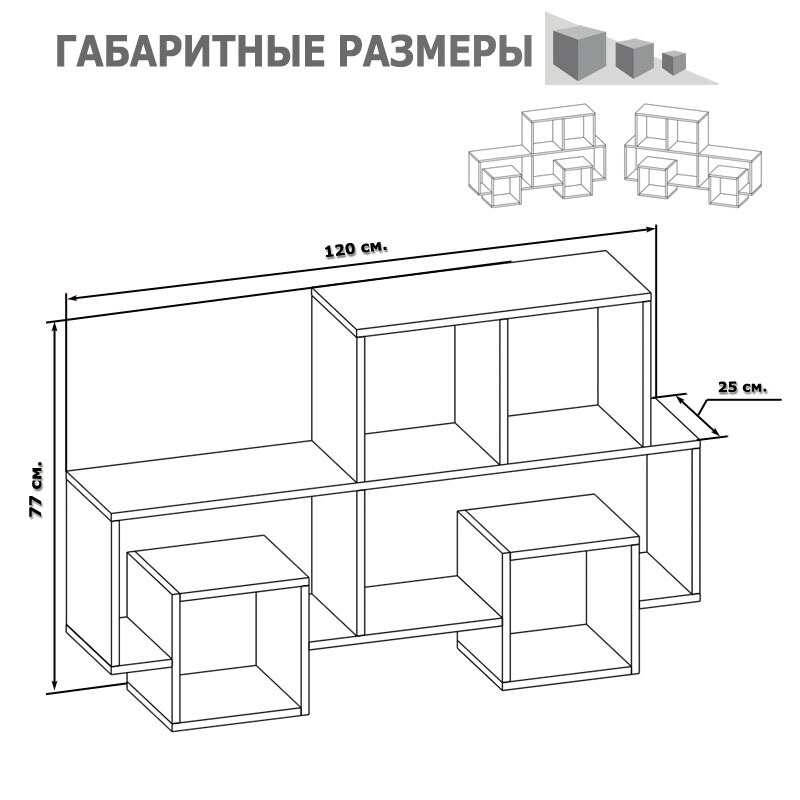 ГАБАРИТНЫЕ РАЗМЕРЫ

120 см.

25 см.

77 см.