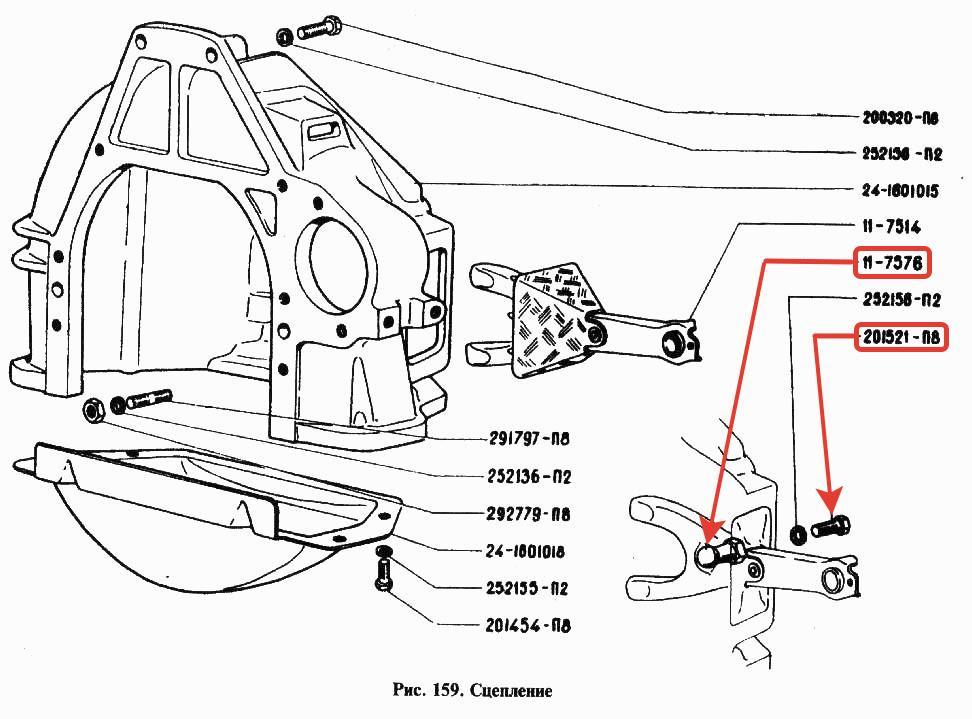 200320-П8
252136-П2
24-1601015
11-7514
11-7576
252156-П2
201521-П8
291797-П8
252136-П2
292779-П8
24-1601018
252155-П2
201454-П8

Рис. 159. Сцепление