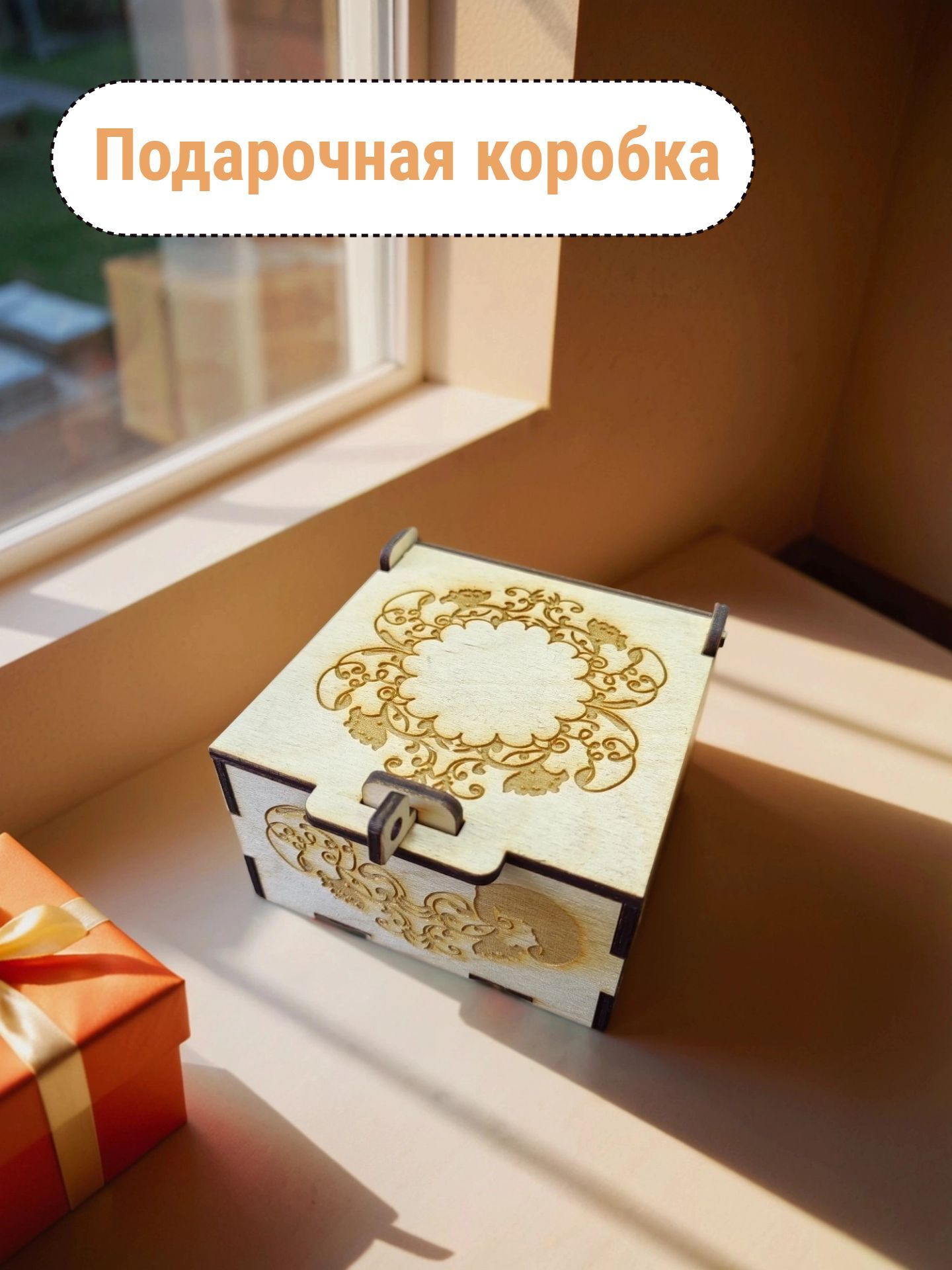 Подарочная коробка