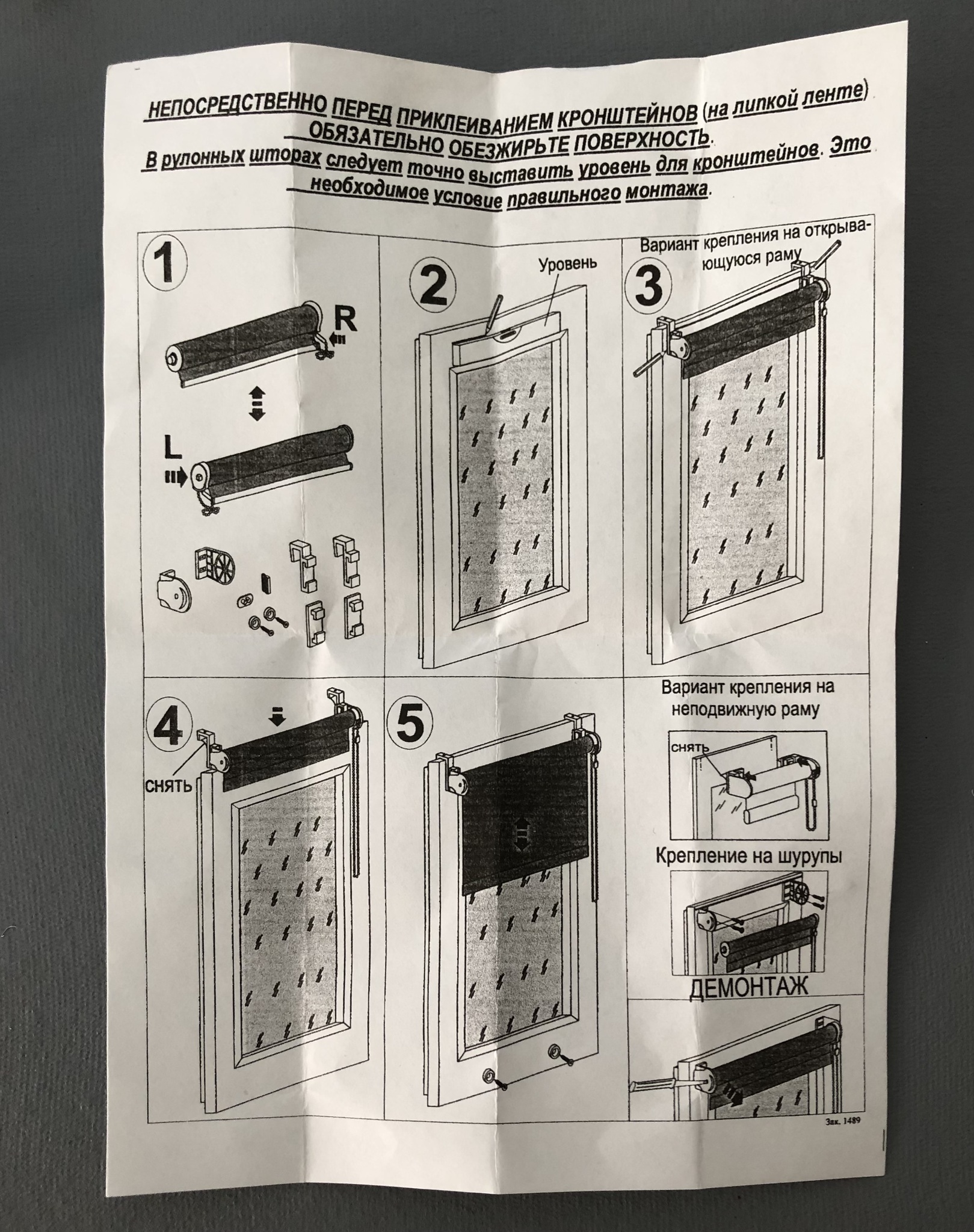 НЕПОСРЕДСТВЕННО ПЕРЕД ПРИКЛЕИВАНИЕМ КРОНШТЕЙНОВ (на липкой ленте) ОБЯЗАТЕЛЬНО ОБЕЗЖИРЬТЕ ПОВЕРХНОСТЬ.
В рулонных шторах следует точно выставить уровень для кронштейнов. Это необходимое условие правильного монтажа.

1
R
L

2
Уровень

3
Вариант крепления на открывающуюся раму

4
снять

5

Вариант крепления на неподвижную раму
снять

Крепление на шурупы

ДЕМОНТАЖ

Зак. 1489