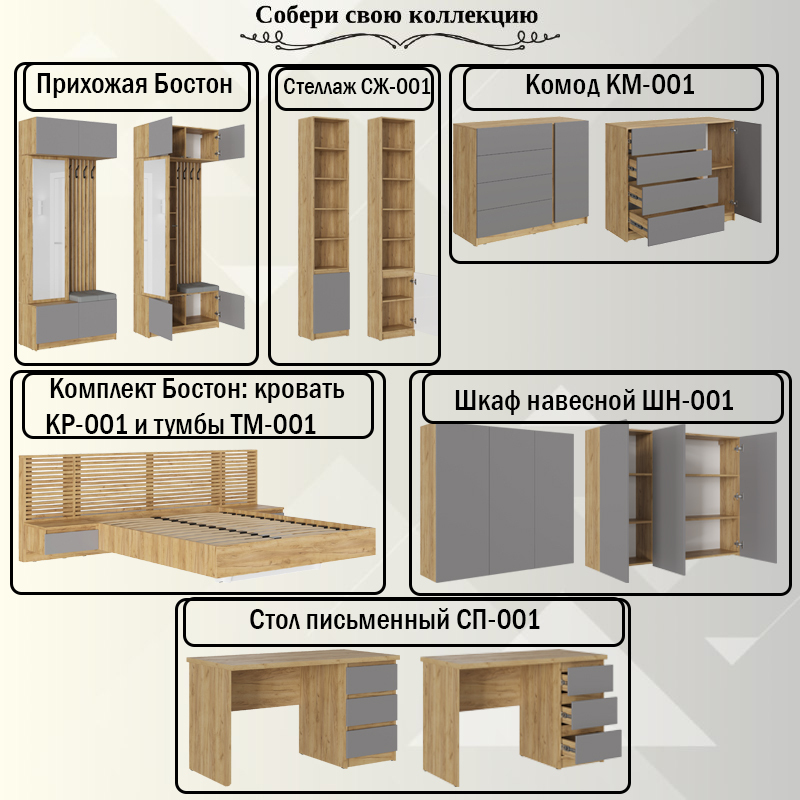 Собери свою коллекцию

Прихожая Бостон

Стеллаж СЖ-001

Комод КМ-001

Комплект Бостон: кровать КР-001 и тумбы ТМ-001

Шкаф навесной ШН-001

Стол письменный СП-001