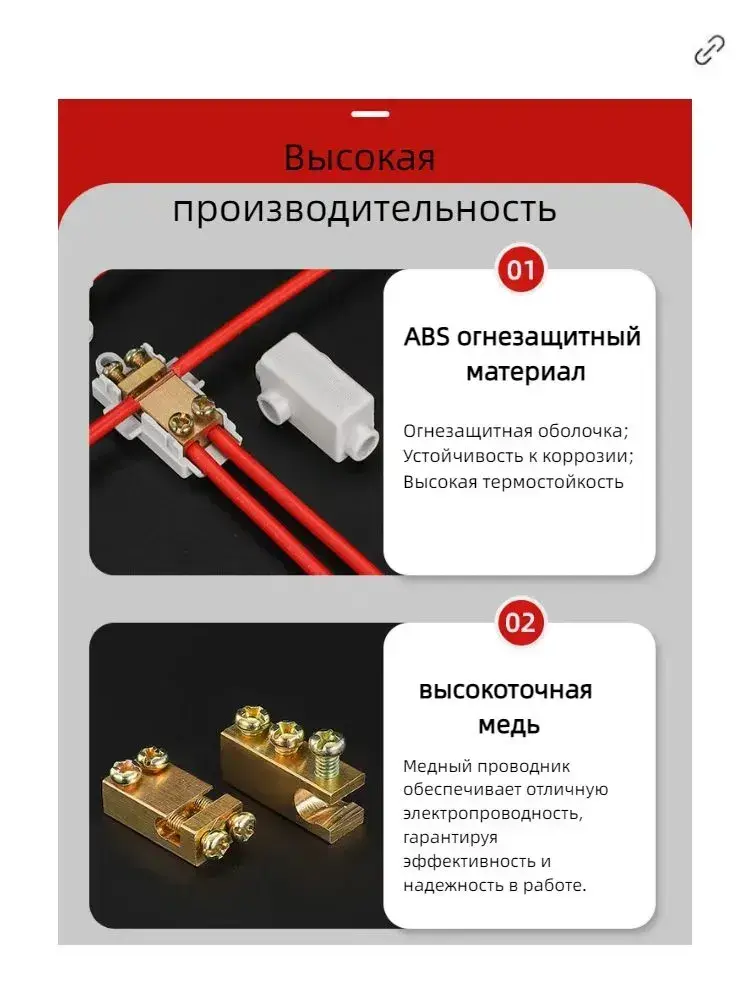 Высокая производительность

01

ABS огнезащитный материал

Огнезащитная оболочка;
Устойчивость к коррозии;
Высокая термостойкость

02

высокоточная медь

Медный проводник обеспечивает отличную электропроводность, гарантируя эффективность и надежность в работе.