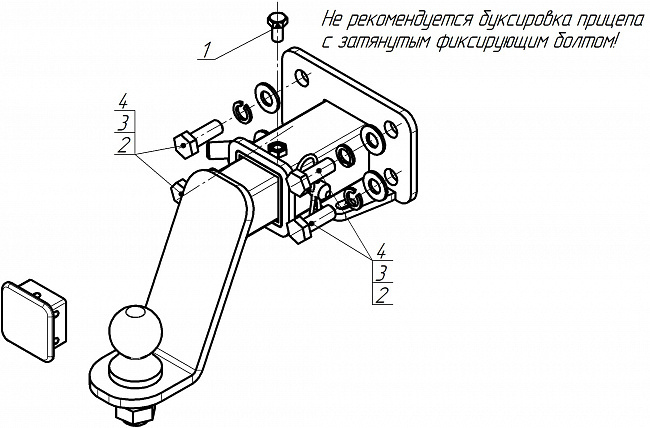 Не рекомендуется буксировка прицепа с затянутым фиксирующим болтом!

1

4
3
2

4
3
2