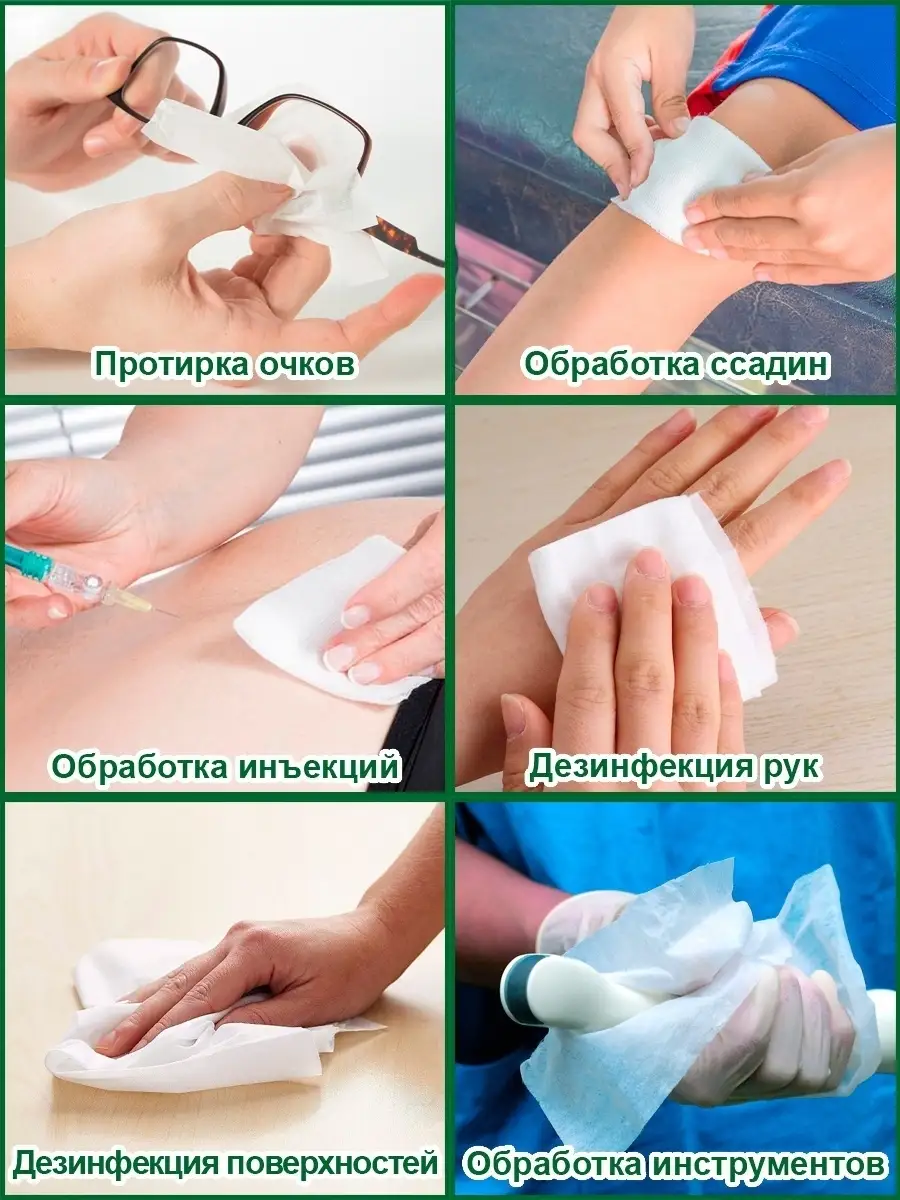 Протирка очков

Обработка ссадин

Обработка инъекций

Дезинфекция рук

Дезинфекция поверхностей

Обработка инструментов