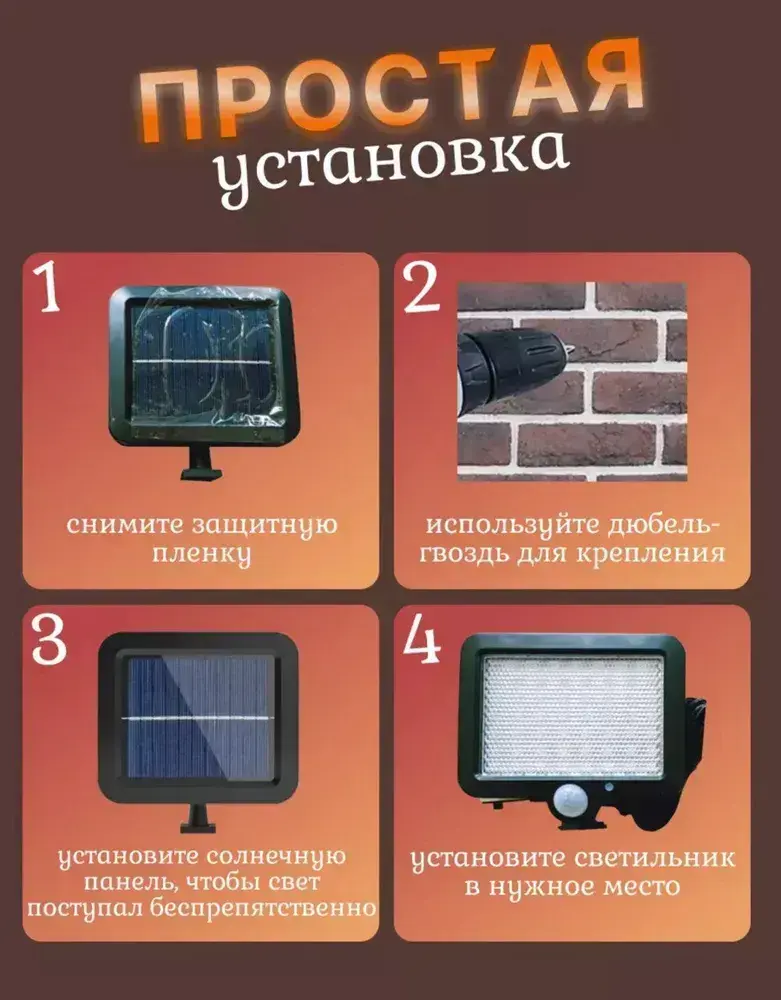 ПРОСТАЯ
установка

1
снимите защитную пленку

2
используйте дюбель-гвоздь для крепления

3
установите солнечную панель, чтобы свет поступал беспрепятственно

4
установите светильник в нужное место