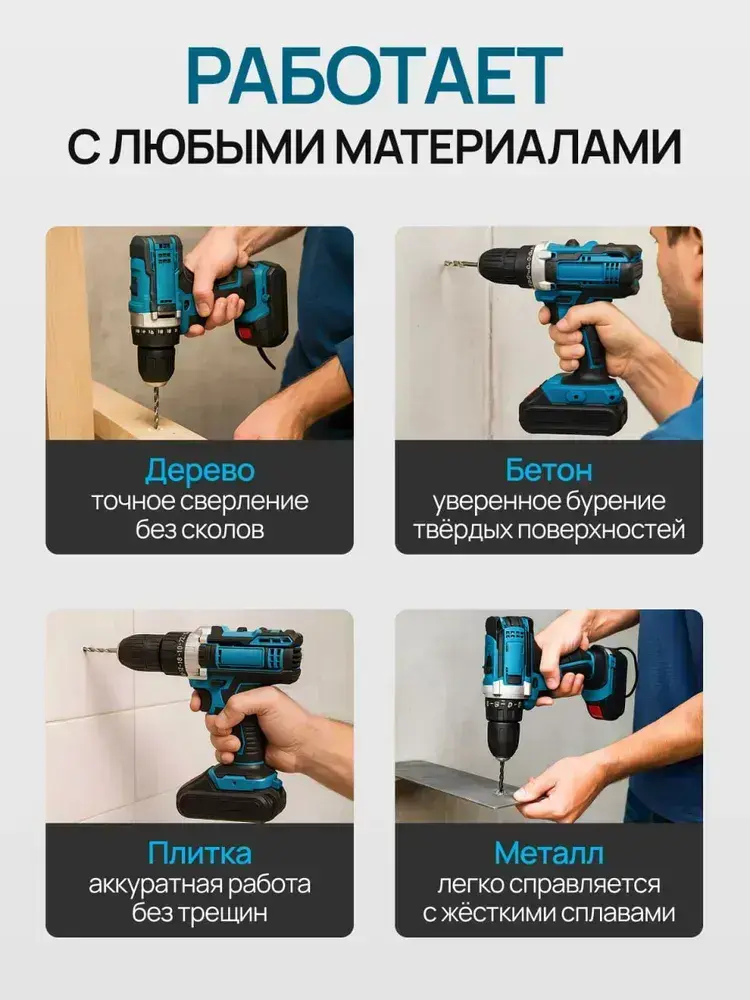 РАБОТАЕТ
С ЛЮБЫМИ МАТЕРИАЛАМИ

Дерево
точное сверление без сколов

Бетон
уверенное бурение твёрдых поверхностей

Плитка
аккуратная работа без трещин

Металл
легко справляется с жёсткими сплавами