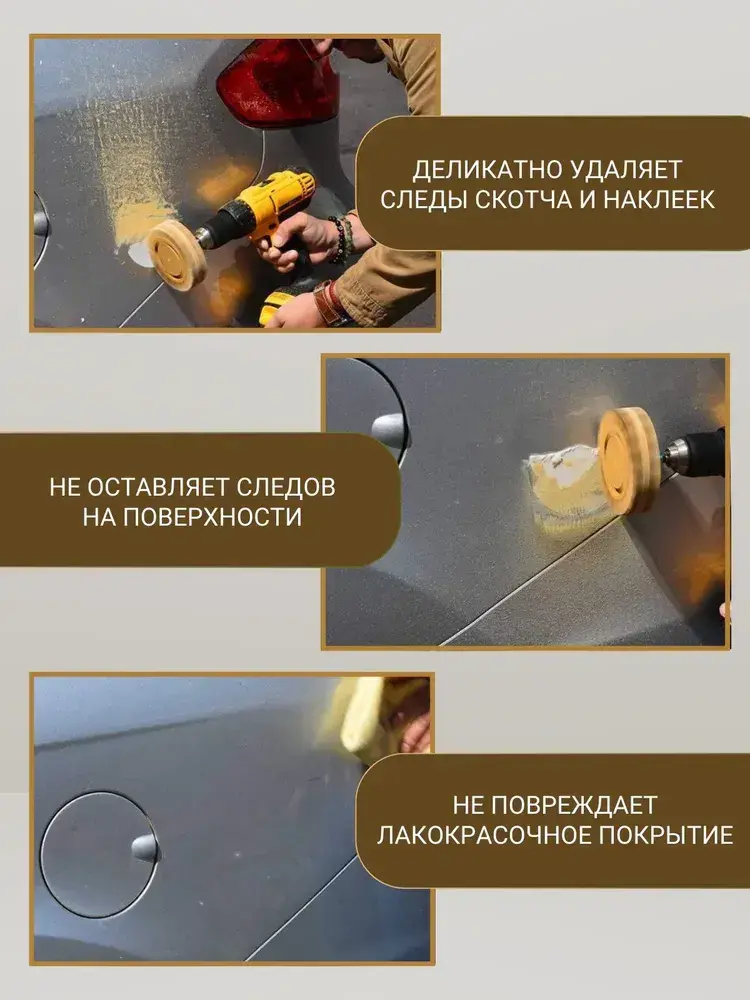 ДЕЛИКАТНО УДАЛЯЕТ СЛЕДЫ СКОТЧА И НАКЛЕЕК

НЕ ОСТАВЛЯЕТ СЛЕДОВ НА ПОВЕРХНОСТИ

НЕ ПОВРЕЖДАЕТ ЛАКОКРАСОЧНОЕ ПОКРЫТИЕ