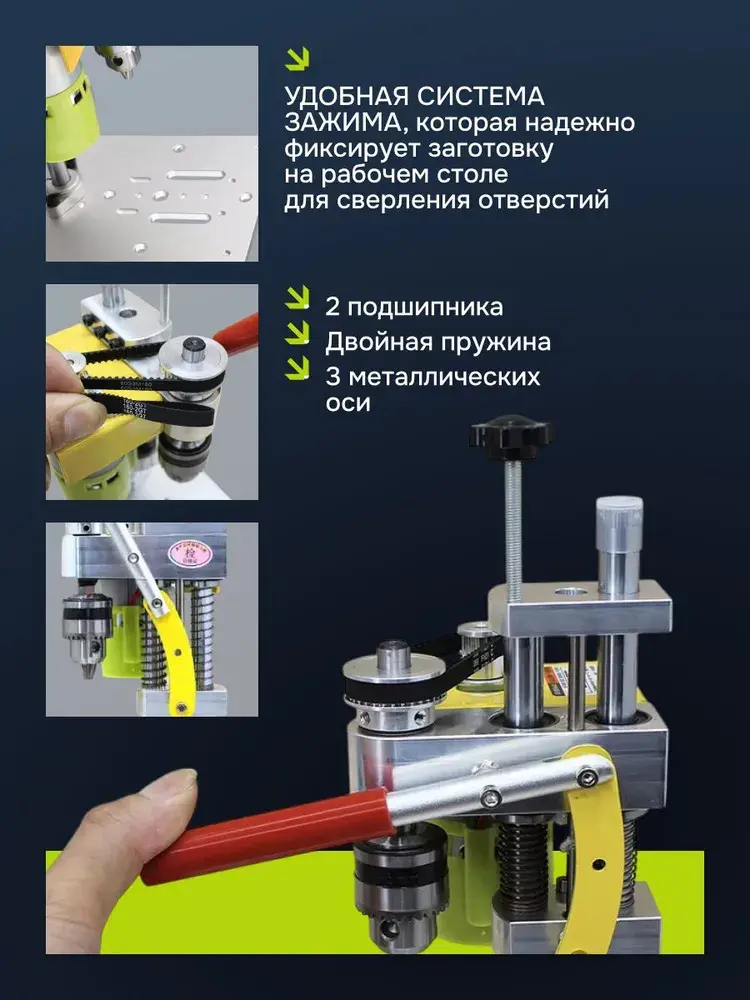 УДОБНАЯ СИСТЕМА ЗАЖИМА, которая надежно фиксирует заготовку на рабочем столе для сверления отверстий

2 подшипника
Двойная пружина
3 металлических оси