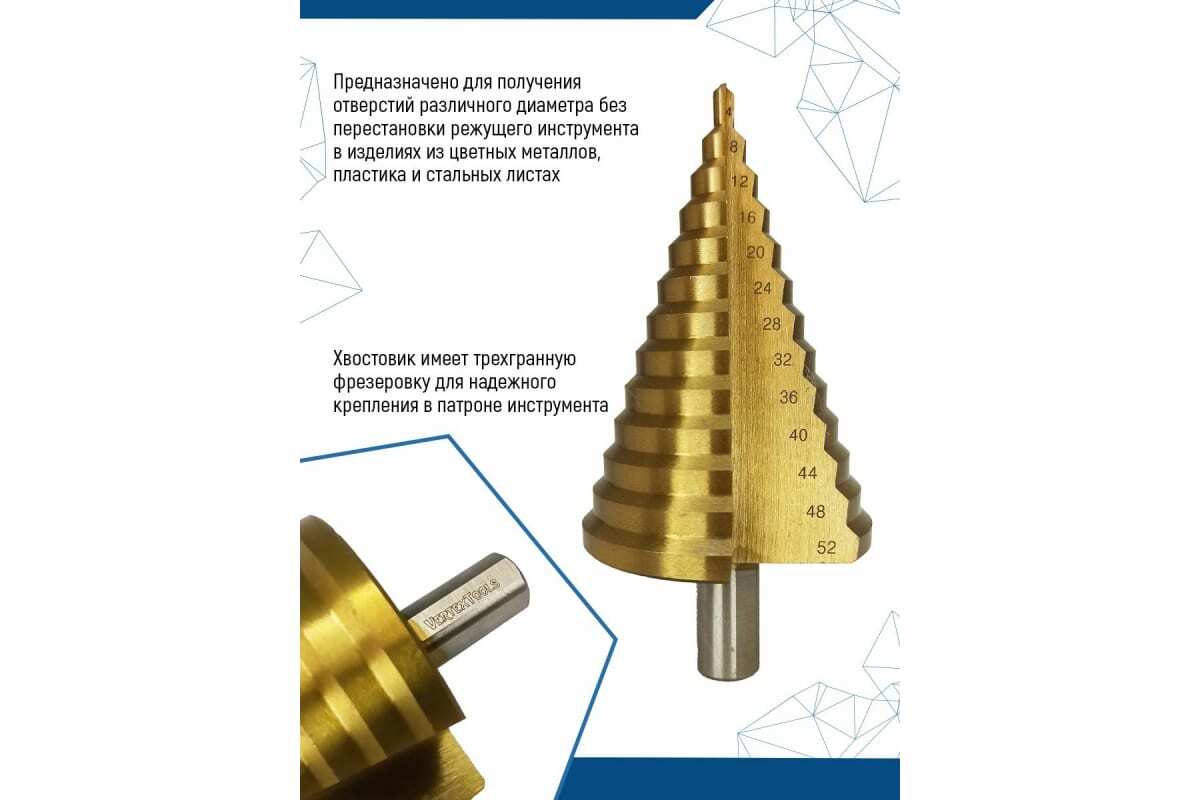 Предназначено для получения отверстий различного диаметра без перестановки режущего инструмента в изделиях из цветных металлов, пластика и стальных листах

Хвостовик имеет трехгранную фрезеровку для надежного крепления в патроне инструмента

4
8
12
16
20
24
28
32
36
40
44
48
52

VertexTools