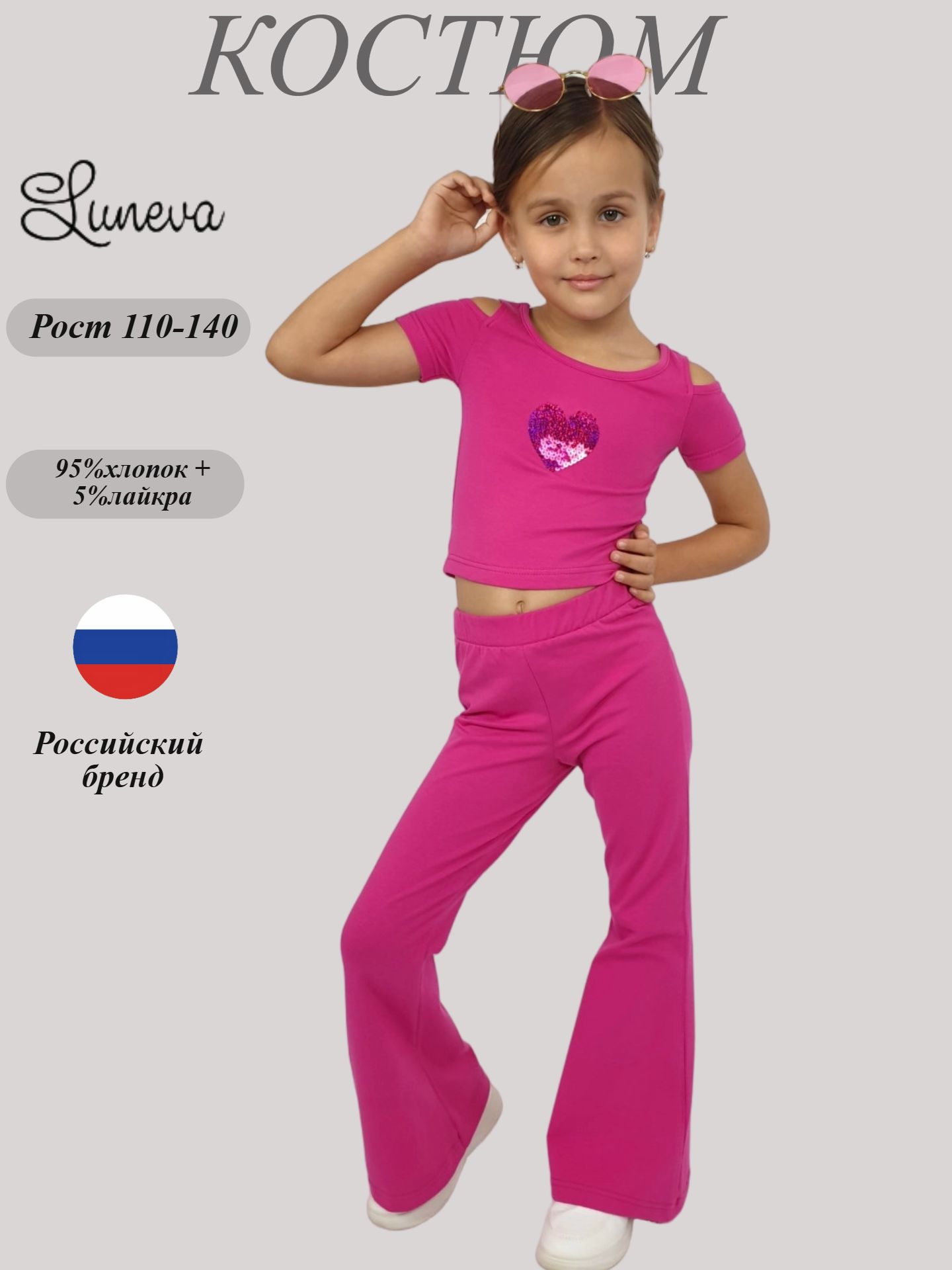 КОСТЮМ

Luneva

Рост 110-140

95%хлопок + 5%лайкра

Российский бренд