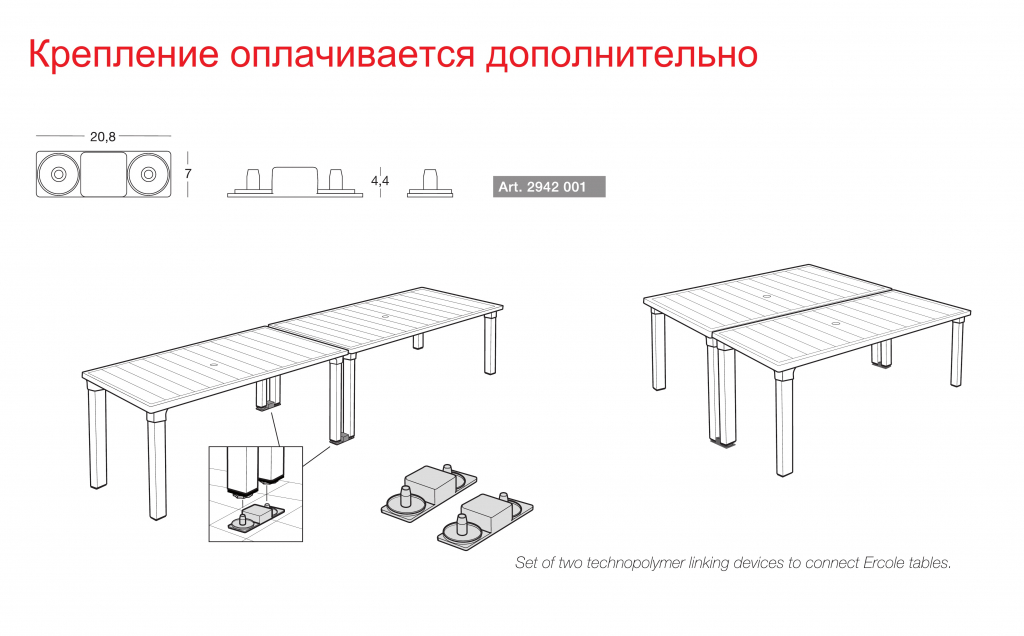 Крепление оплачивается дополнительно

20,8

7

4,4

Art. 2942 001

Set of two technopolymer linking devices to connect Ercole tables.