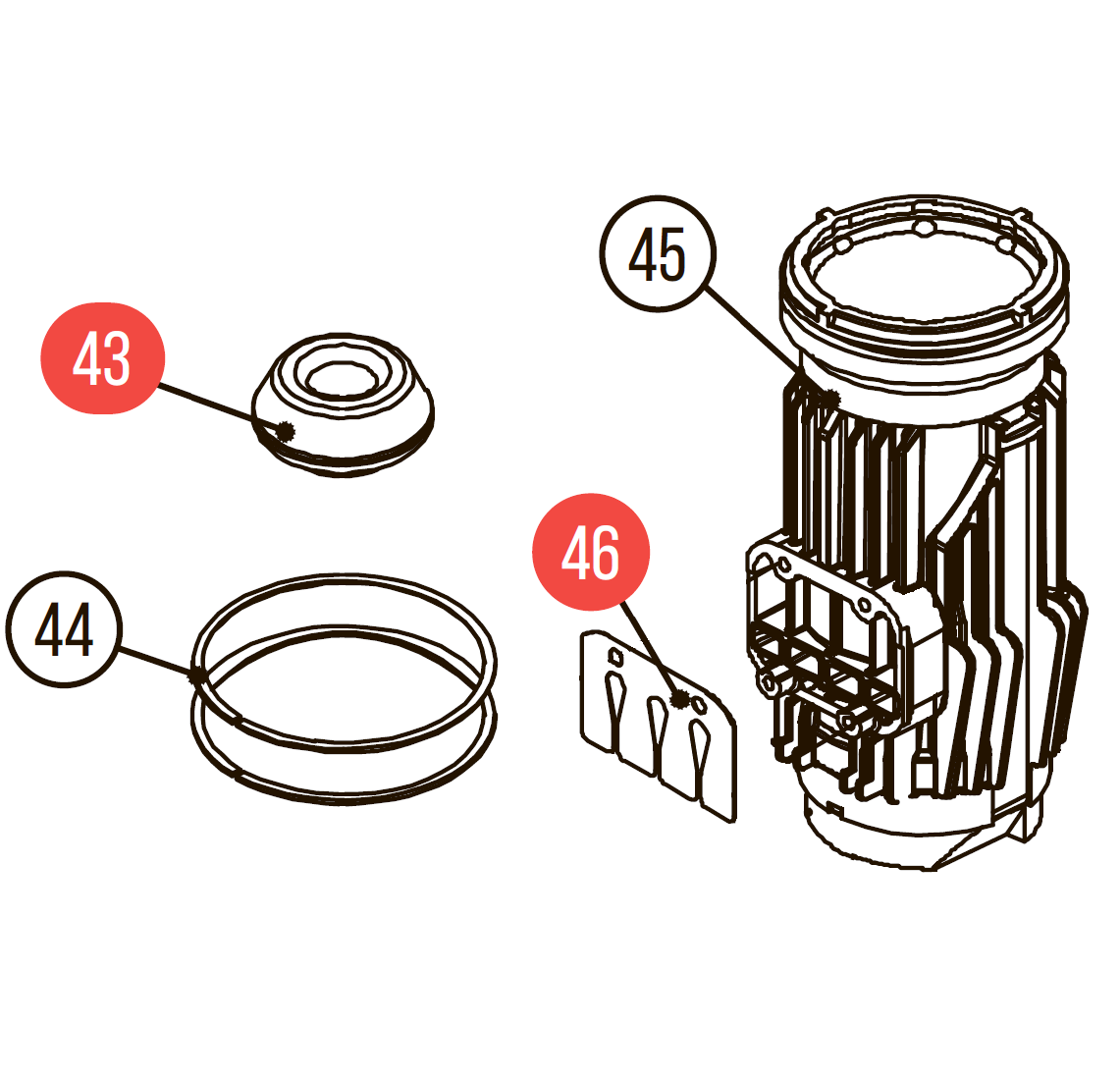 45
43
46
44