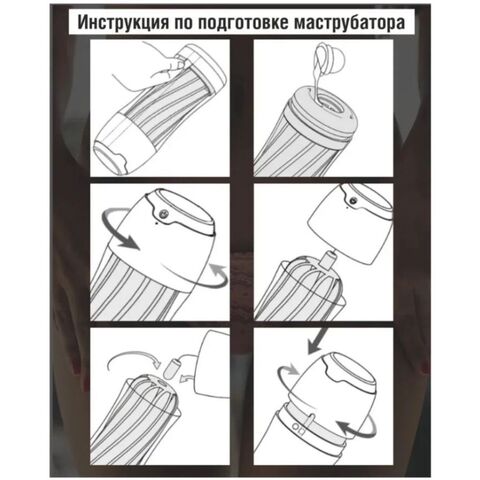 Инструкция по подготовке маструбатора