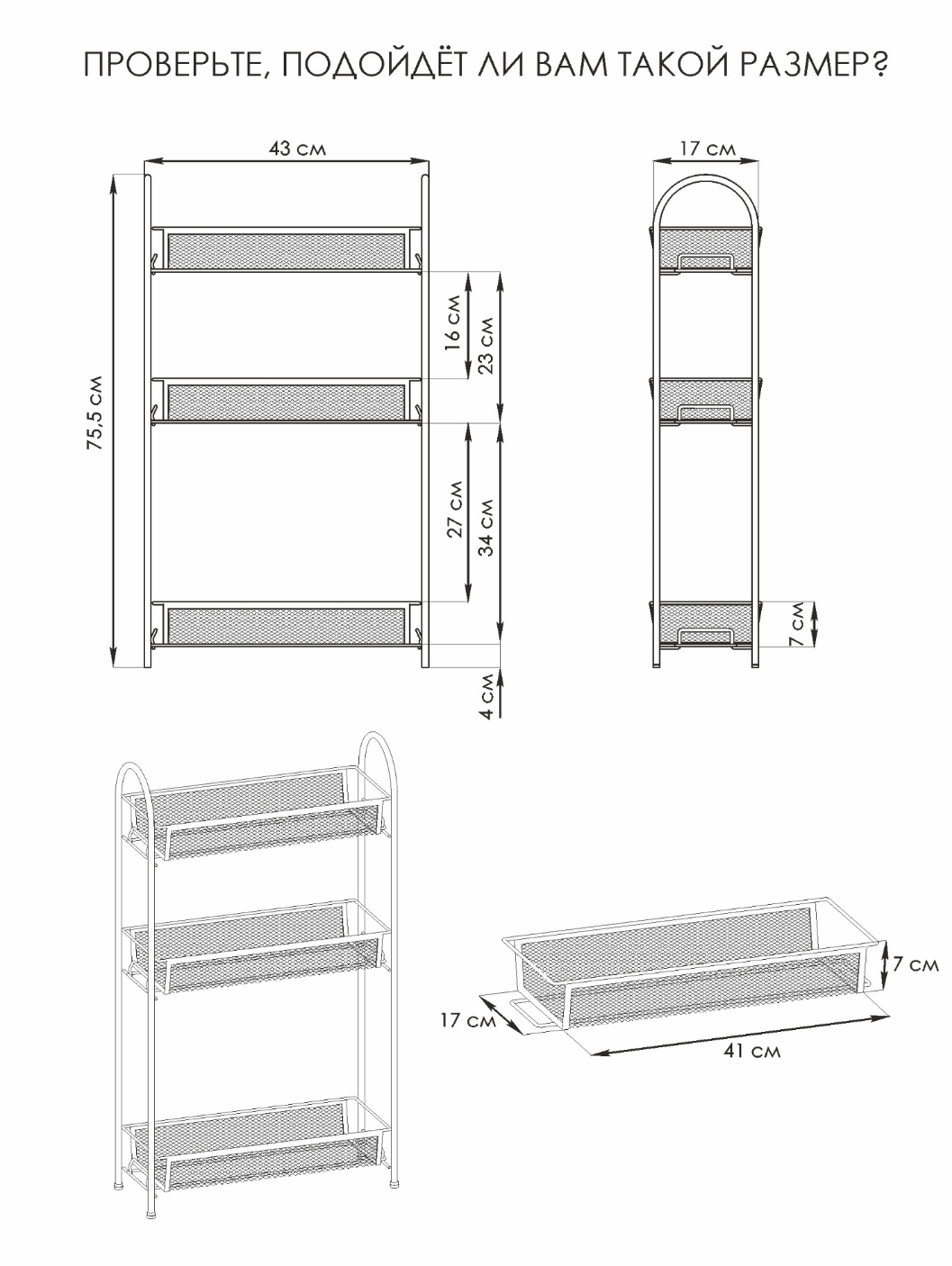 ПРОВЕРЬТЕ, ПОДОЙДЁТ ЛИ ВАМ ТАКОЙ РАЗМЕР?

43 см
75,5 см
16 см
23 см
27 см
34 см
4 см

17 см
7 см

7 см
17 см
41 см