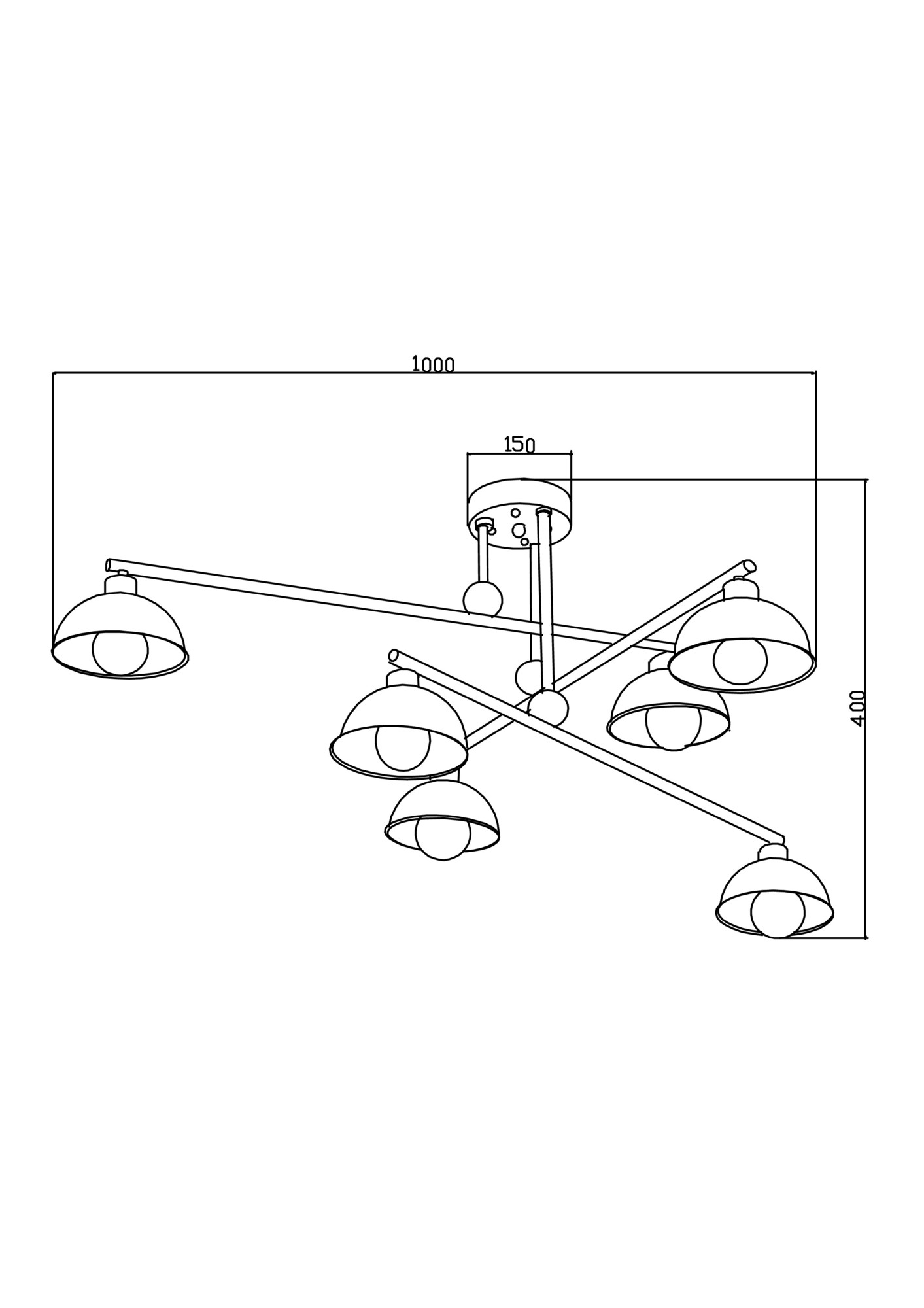 1000
150
400