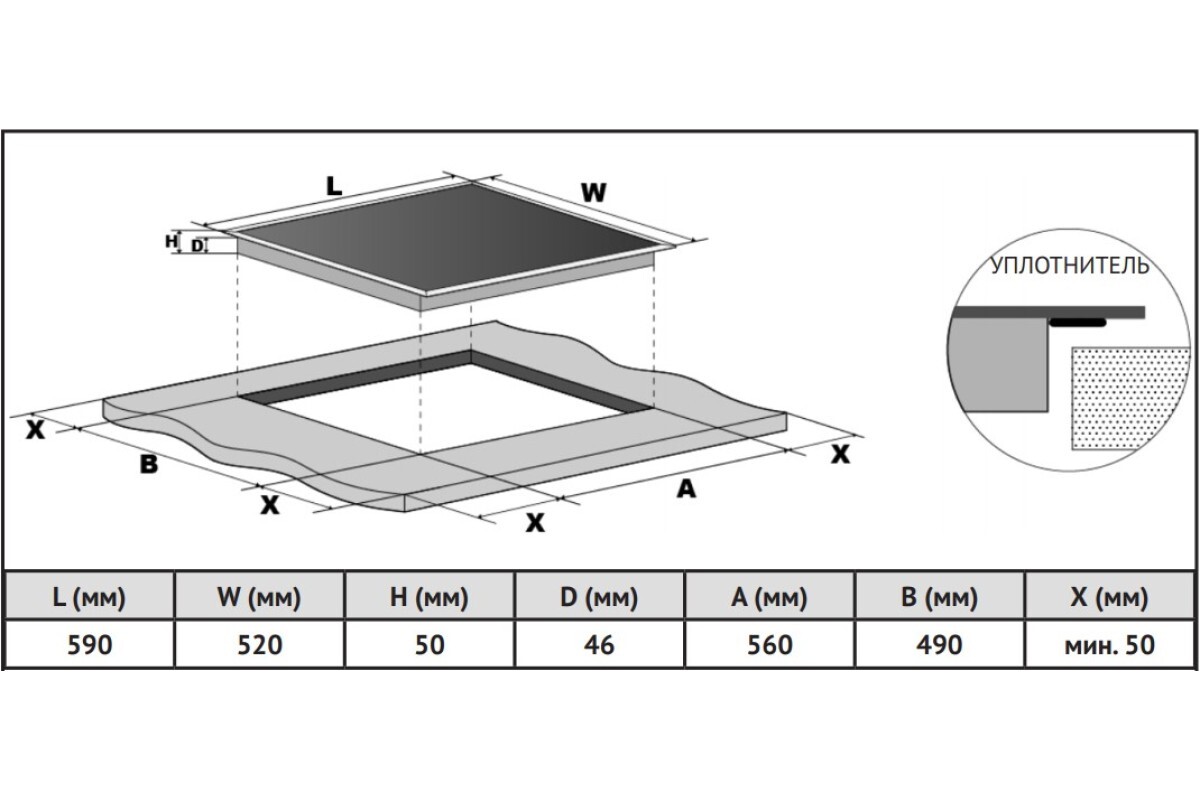 L

W

H

D

УПЛОТНИТЕЛЬ

X

B

X

X

A

X

| L (мм) | W (мм) | H (мм) | D (мм) | A (мм) | B (мм) | X (мм) |
|---|---|---|---|---|---|---|
| 590 | 520 | 50 | 46 | 560 | 490 | мин. 50 |