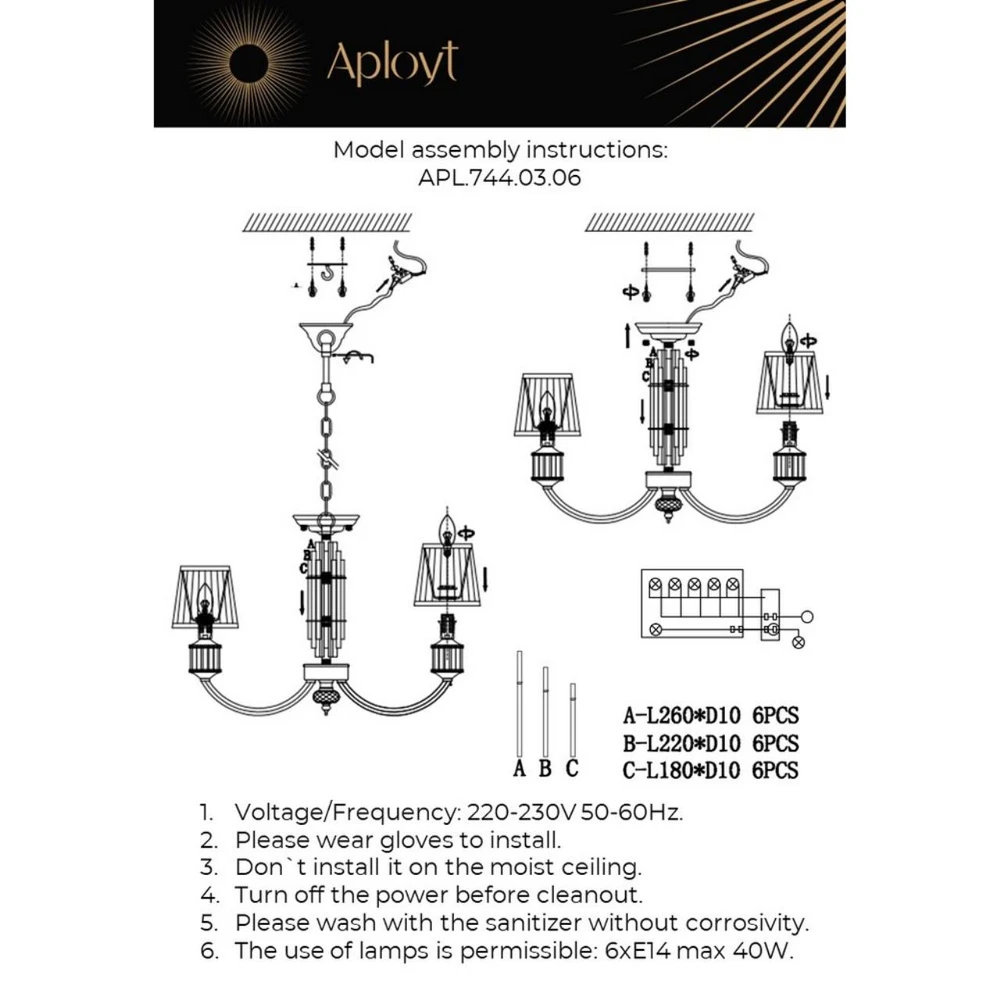 Aployt

Model assembly instructions:
APL.744.03.06

A
B
C

A
B
C

A B C

A-L260*D10 6PCS
B-L220*D10 6PCS
C-L180*D10 6PCS

1. Voltage/Frequency: 220-230V 50-60Hz.
2. Please wear gloves to install.
3. Don`t install it on the moist ceiling.
4. Turn off the power before cleanout.
5. Please wash with the sanitizer without corrosivity.
6. The use of lamps is permissible: 6xE14 max 40W.