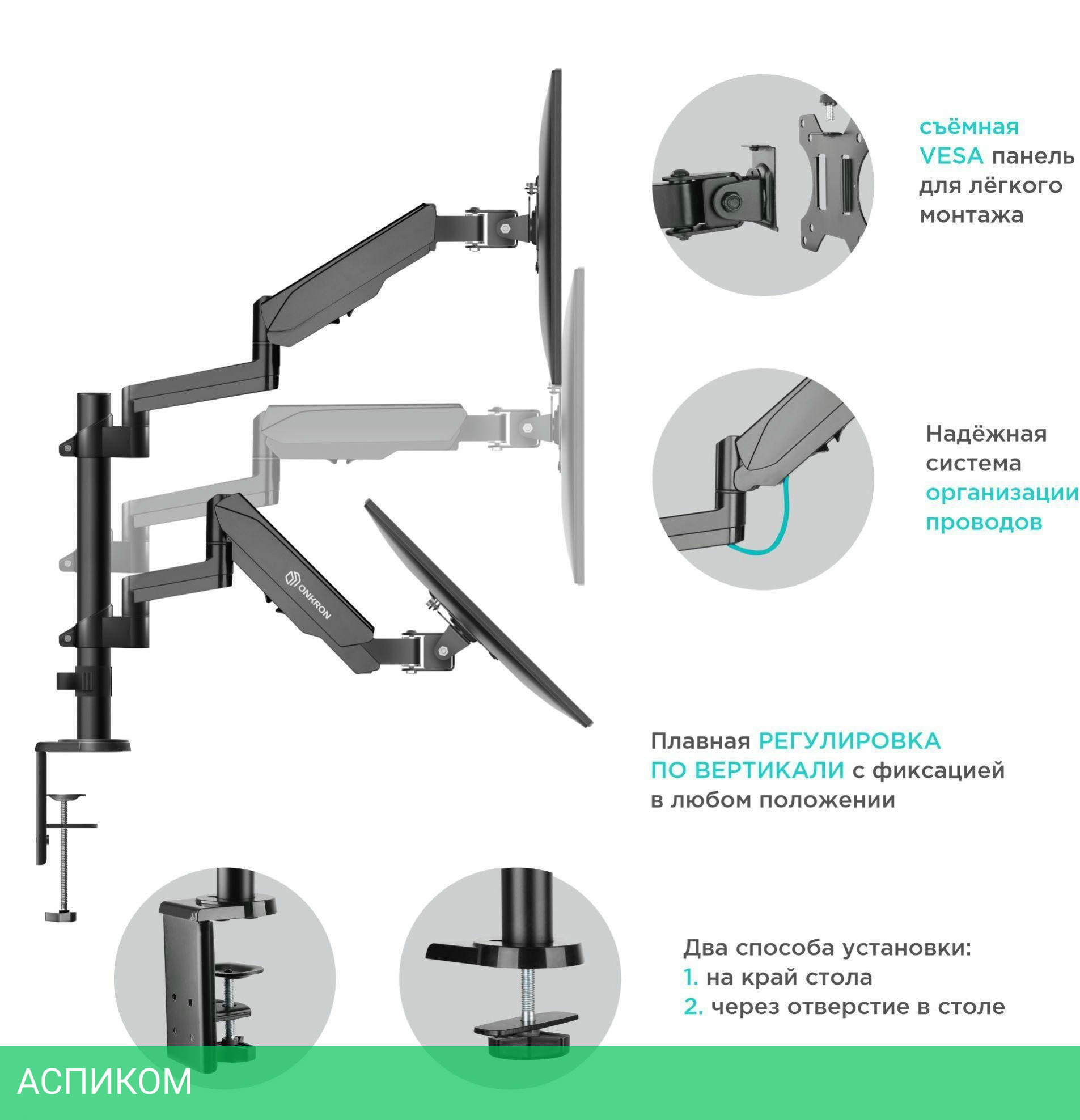 съёмная VESA панель для лёгкого монтажа

Надёжная система организации проводов

ONKRON

Плавная РЕГУЛИРОВКА ПО ВЕРТИКАЛИ с фиксацией в любом положении

Два способа установки:
1. на край стола
2. через отверстие в столе

АСПИКОМ