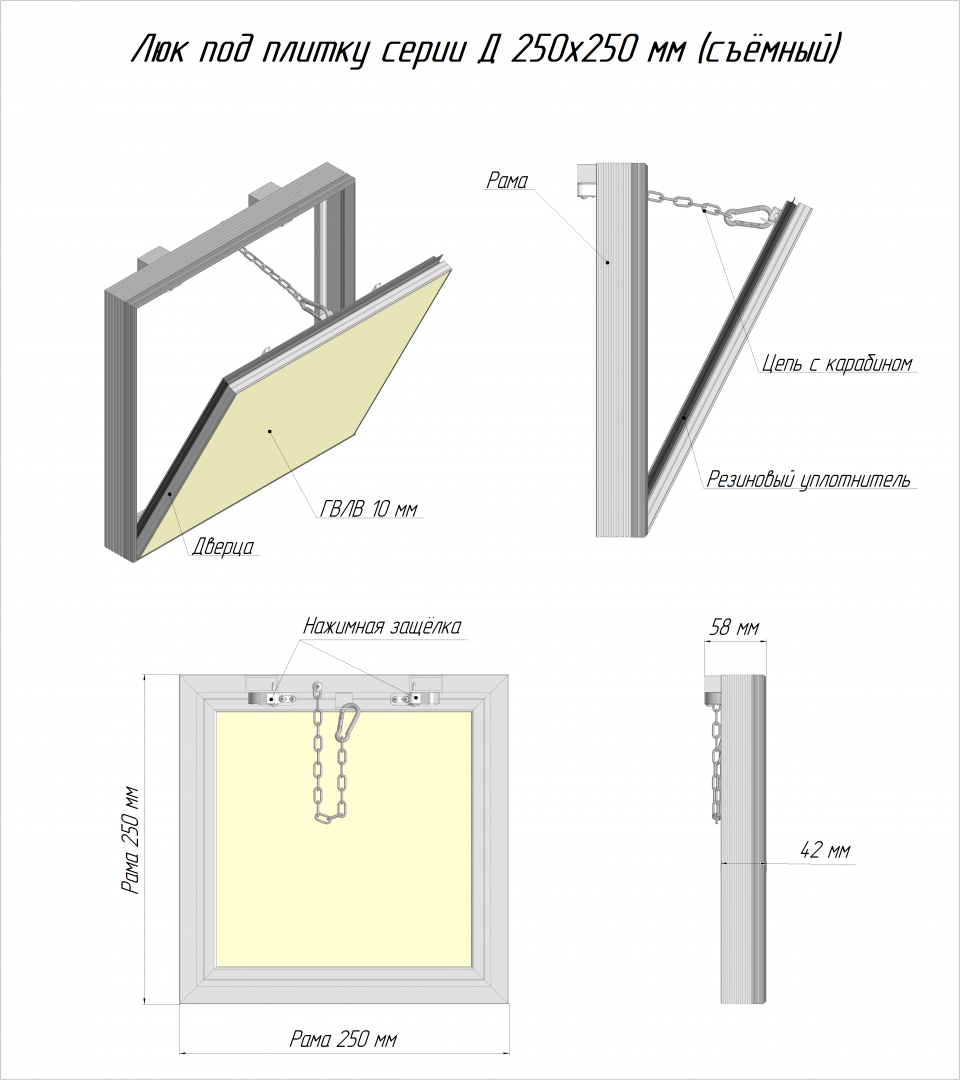 Люк под плитку серии Д 250х250 мм (съёмный)

Рама

Цепь с карабином

Резиновый уплотнитель

ГВЛВ 10 мм

Дверца

Нажимная защёлка

58 мм

42 мм

Рама 250 мм

Рама 250 мм