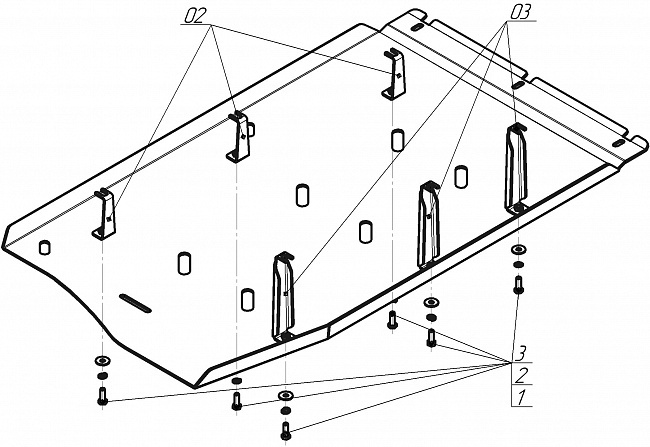 02
03
3
2
1