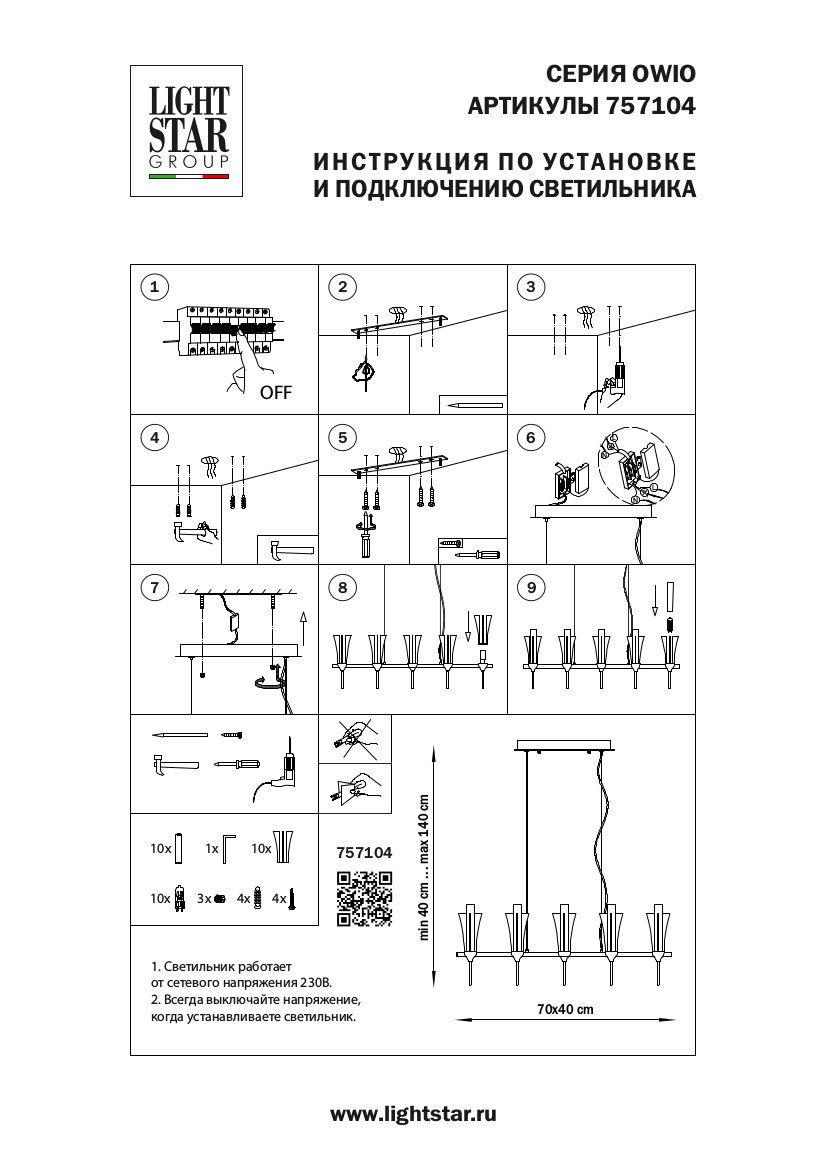 LIGHT STAR GROUP

СЕРИЯ OWIO
АРТИКУЛЫ 757104

ИНСТРУКЦИЯ ПО УСТАНОВКЕ
И ПОДКЛЮЧЕНИЮ СВЕТИЛЬНИКА

1
OFF

2

3

4

5

6

7

8

9

10x 1x 10x

10x 3x 4x 4x

757104

min 40 cm ... max 140 cm

70x40 cm

1. Светильник работает от сетевого напряжения 230В.
2. Всегда выключайте напряжение, когда устанавливаете светильник.

www.lightstar.ru