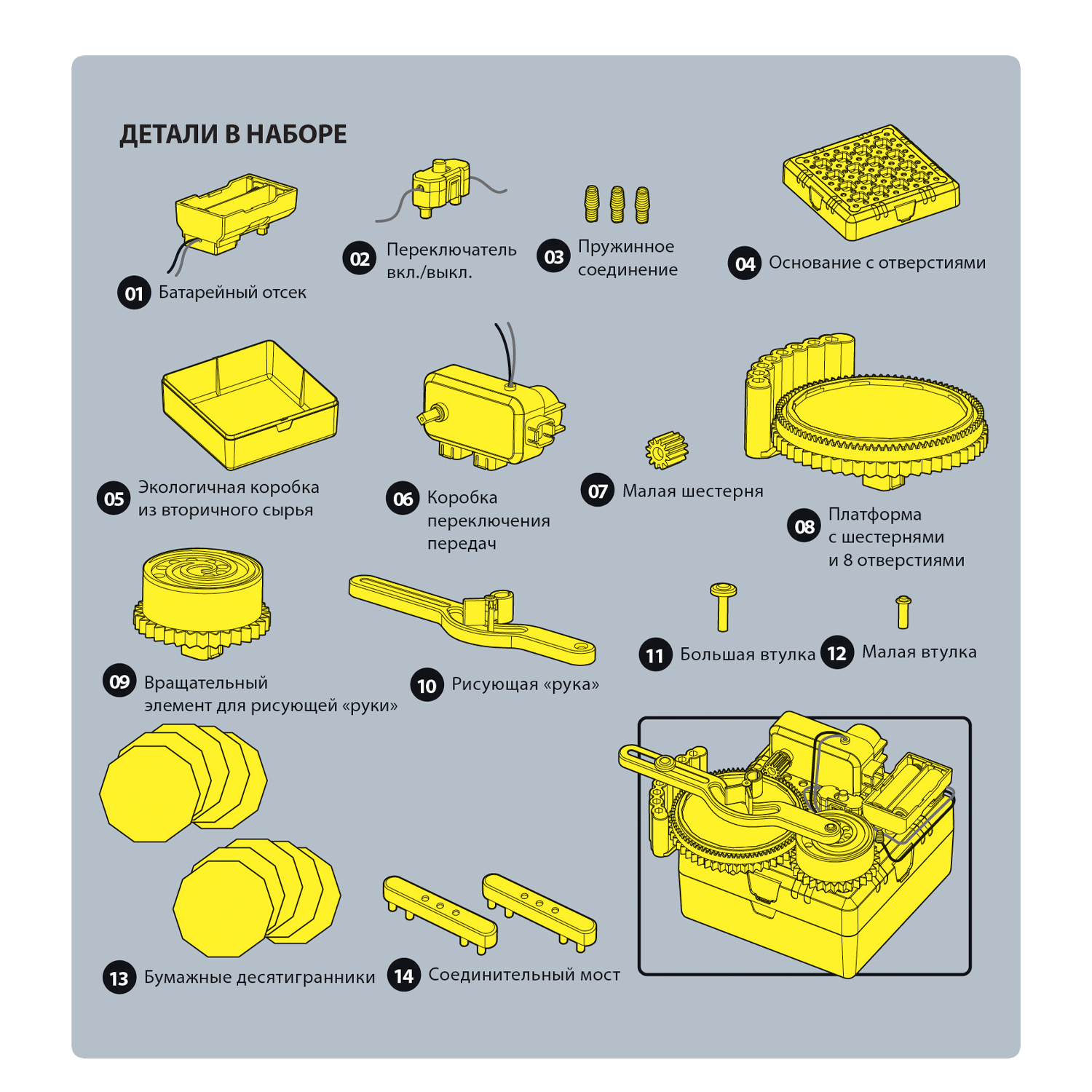 ДЕТАЛИ В НАБОРЕ

01 Батарейный отсек

02 Переключатель вкл./выкл.

03 Пружинное соединение

04 Основание с отверстиями

05 Экологичная коробка из вторичного сырья

06 Коробка переключения передач

07 Малая шестерня

08 Платформа с шестернями и 8 отверстиями

09 Вращательный элемент для рисующей «руки»

10 Рисующая «рука»

11 Большая втулка

12 Малая втулка

13 Бумажные десятигранники

14 Соединительный мост