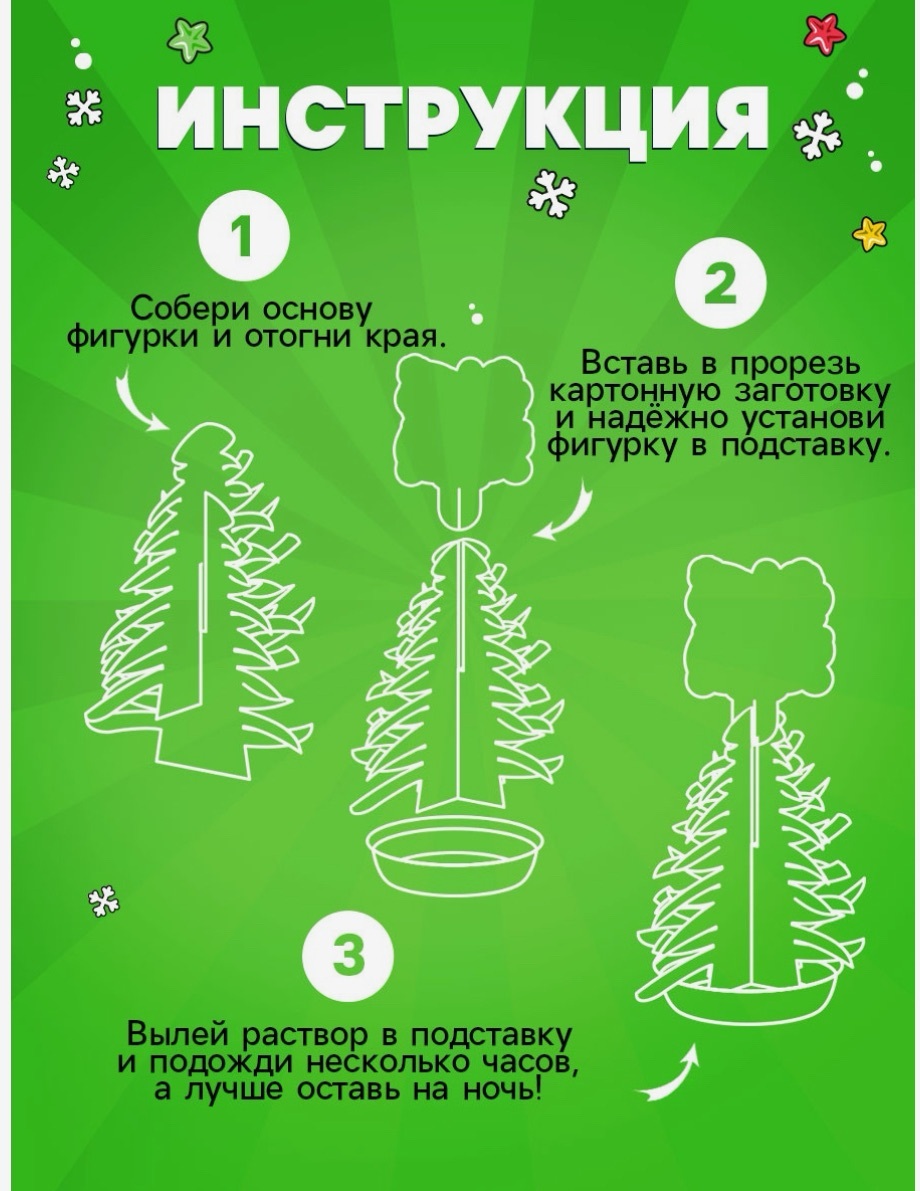 ИНСТРУКЦИЯ

1

Собери основу фигурки и отогни края.

2

Вставь в прорезь картонную заготовку и надёжно установи фигурку в подставку.

3

Вылей раствор в подставку и подожди несколько часов, а лучше оставь на ночь!