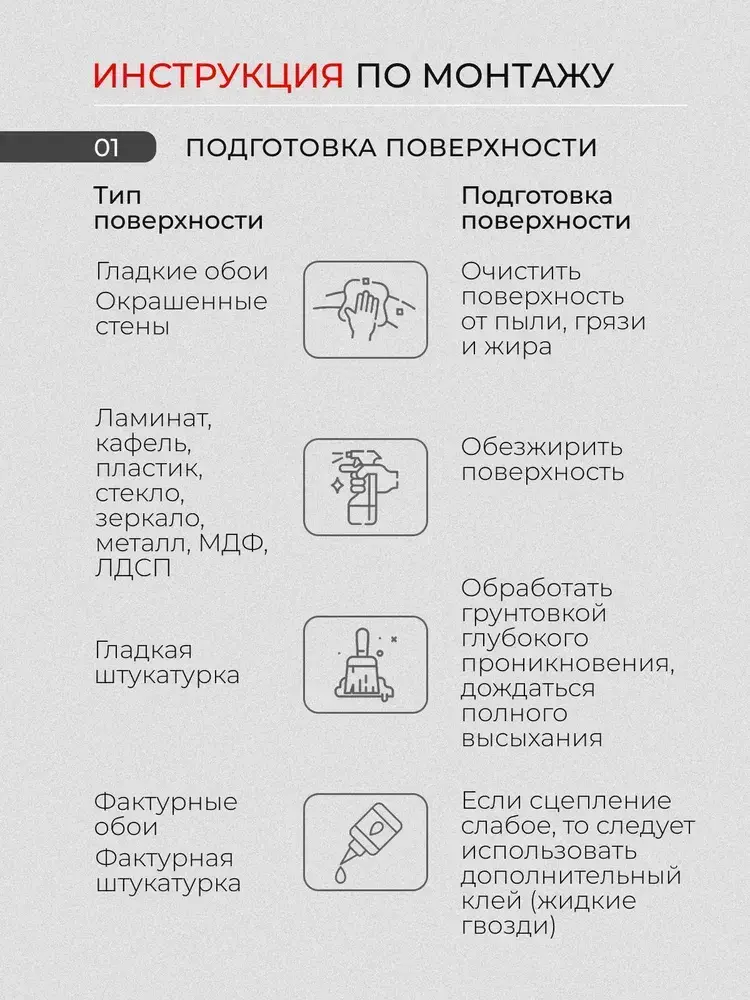 ИНСТРУКЦИЯ ПО МОНТАЖУ

01 ПОДГОТОВКА ПОВЕРХНОСТИ

| Тип поверхности | Подготовка поверхности |
|---|---|
| Гладкие обои Окрашенные стены | Очистить поверхность от пыли, грязи и жира |
| Ламинат, кафель, пластик, стекло, зеркало, металл, МДФ, ЛДСП | Обезжирить поверхность |
| Гладкая штукатурка | Обработать грунтовкой глубокого проникновения, дождаться полного высыхания |
| Фактурные обои Фактурная штукатурка | Если сцепление слабое, то следует использовать дополнительный клей (жидкие гвозди) |